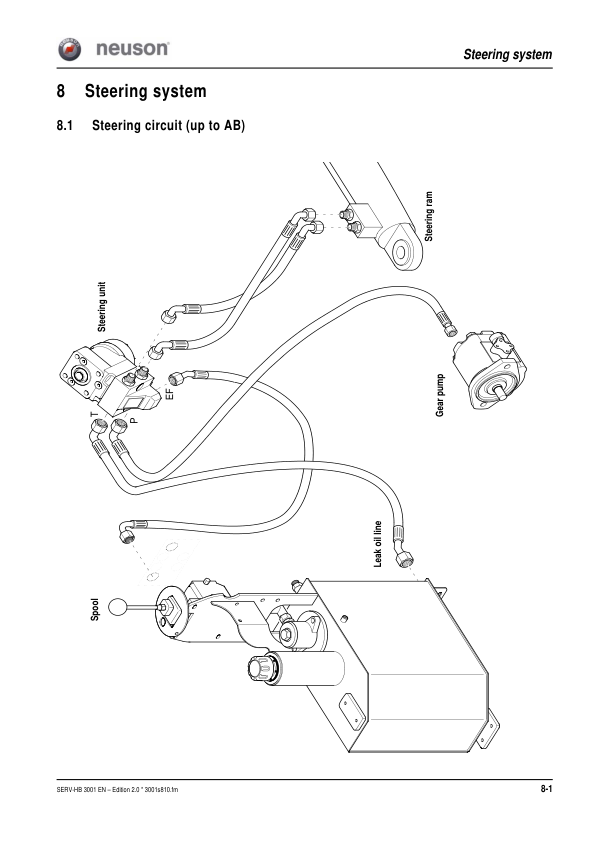 neuson

Steering system

8 Steering system

8.1 Steering circuit (up to AB)

Steering ram

Steering unit

EF

T

P

Gear pump

Leak oil line

Spool

SERV-HB 3001 EN – Edition 2.0 * 3001s810.fm

8-1