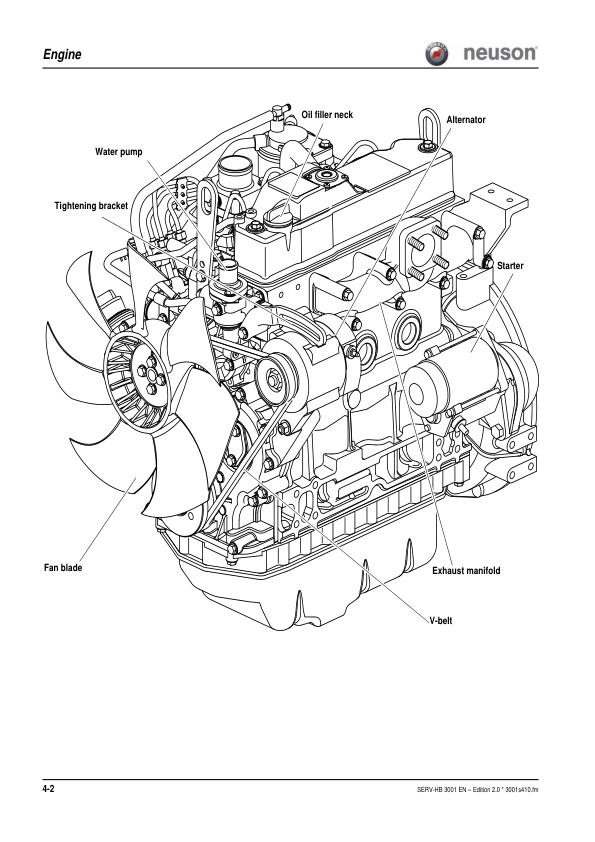 Engine

neuson

Oil filler neck

Alternator

Water pump

Tightening bracket

Starter

Fan blade

Exhaust manifold

V-belt

4-2

SERV-HB 3001 EN – Edition 2.0 * 3001s410.fm