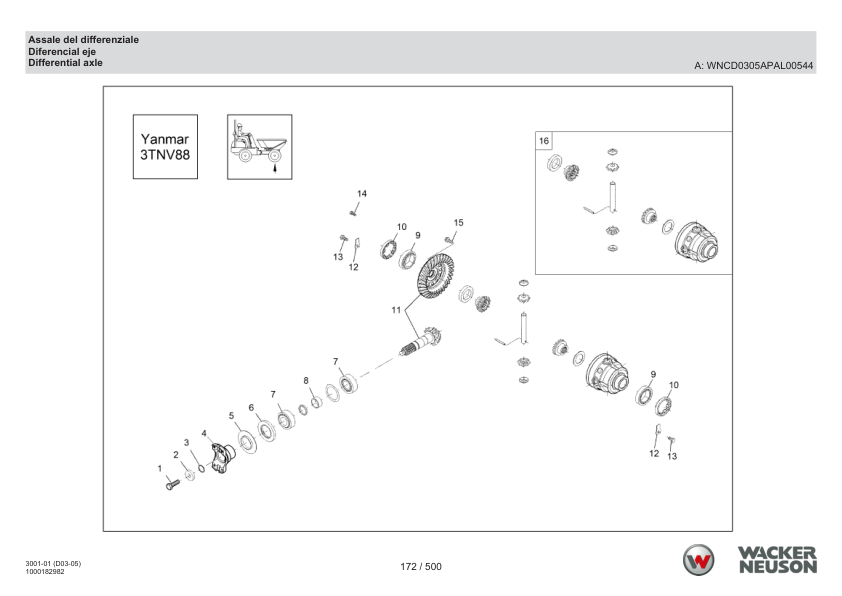 Assale del differenziale
Diferencial eje
Differential axle

A: WNCD0305APAL00544

Yanmar
3TNV88

16

14

10

9

15

13

12

11

7

8

7

6

5

4

3

2

1

9

10

12

13

3001-01 (D03-05)
1000182982

172 / 500

WACKER
NEUSON