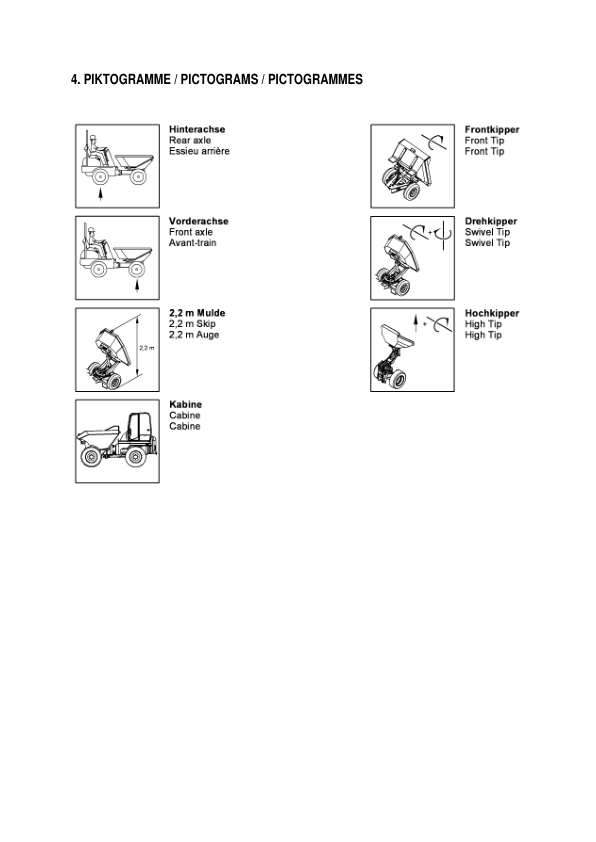 4. PIKTOGRAMME / PICTOGRAMS / PICTOGRAMMES

Hinterachse
Rear axle
Essieu arrière

Vorderachse
Front axle
Avant-train

2,2 m
2,2 m Mulde
2,2 m Skip
2,2 m Auge

Kabine
Cabine
Cabine

Frontkipper
Front Tip
Front Tip

Drehkipper
Swivel Tip
Swivel Tip

Hochkipper
High Tip
High Tip