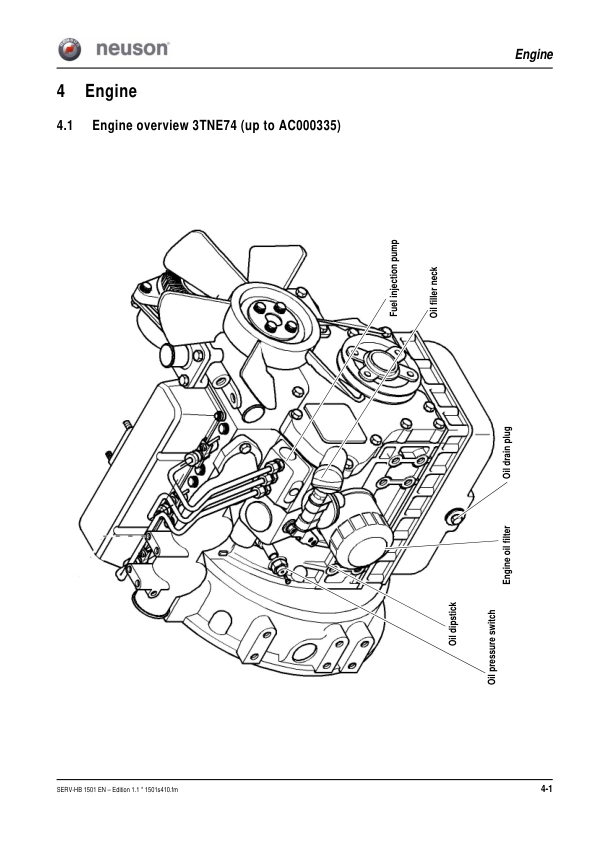 neuson

Engine

4 Engine

4.1 Engine overview 3TNE74 (up to AC000335)

Fuel injection pump

Oil filler neck

Oil drain plug

Engine oil filter

Oil dipstick

Oil pressure switch

SERV-HB 1501 EN – Edition 1.1 * 1501s410.fm

4-1