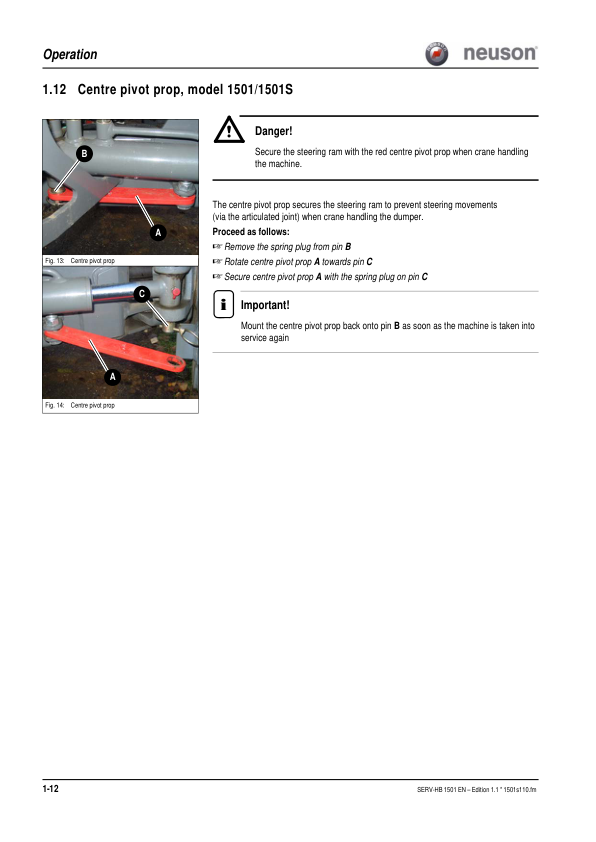 Operation

neuson

1.12 Centre pivot prop, model 1501/1501S

B

A

Fig. 13: Centre pivot prop

C

A

Fig. 14: Centre pivot prop

Danger!

Secure the steering ram with the red centre pivot prop when crane handling the machine.

The centre pivot prop secures the steering ram to prevent steering movements (via the articulated joint) when crane handling the dumper.

Proceed as follows:

☞ Remove the spring plug from pin B

☞ Rotate centre pivot prop A towards pin C

☞ Secure centre pivot prop A with the spring plug on pin C

Important!

Mount the centre pivot prop back onto pin B as soon as the machine is taken into service again

1-12

SERV-HB 1501 EN – Edition 1.1 * 1501s110.fm