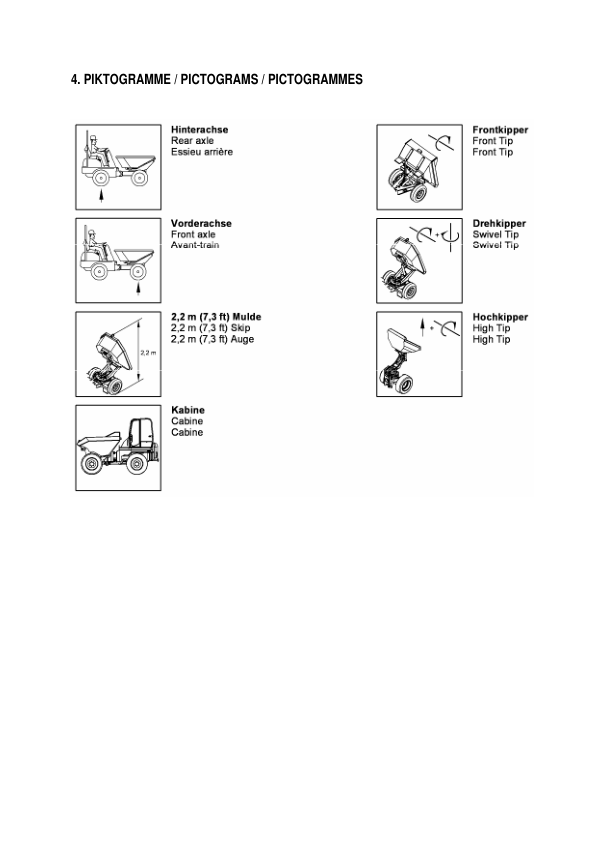 4. PIKTOGRAMME / PICTOGRAMS / PICTOGRAMMES

Hinterachse
Rear axle
Essieu arrière

Vorderachse
Front axle
Avant-train

2,2 m
2,2 m (7,3 ft) Mulde
2,2 m (7,3 ft) Skip
2,2 m (7,3 ft) Auge

Kabine
Cabine
Cabine

Frontkipper
Front Tip
Front Tip

Drehkipper
Swivel Tip
Swivel Tip

Hochkipper
High Tip
High Tip