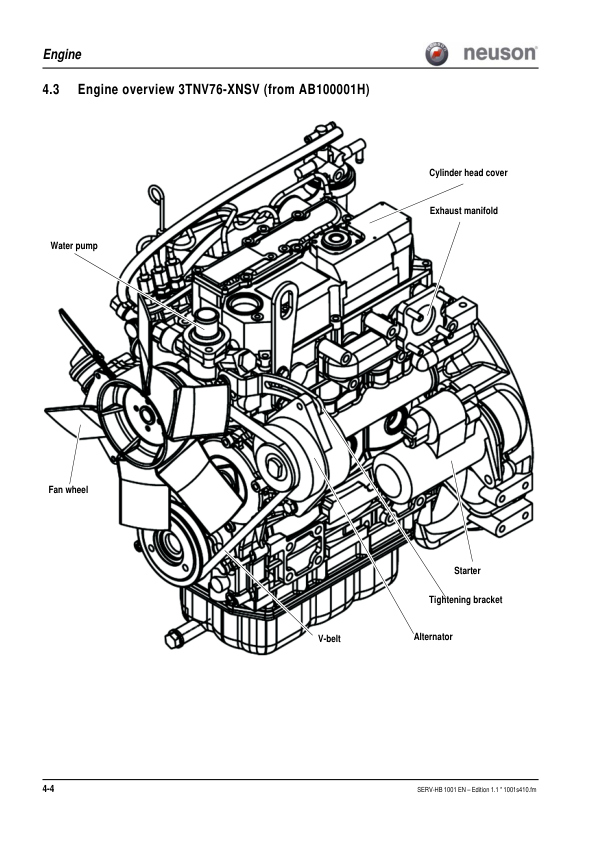 Engine

neuson

4.3 Engine overview 3TNV76-XNSV (from AB100001H)

Cylinder head cover

Exhaust manifold

Water pump

Fan wheel

Starter

Tightening bracket

V-belt

Alternator

4-4

SERV-HB 1001 EN – Edition 1.1 * 1001s410.fm