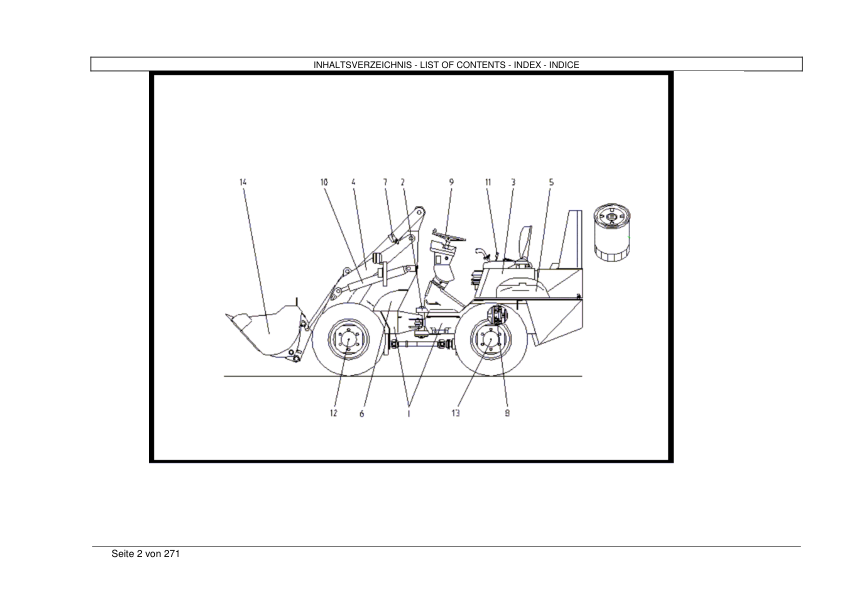 INHALTSVERZEICHNIS - LIST OF CONTENTS - INDEX - INDICE

14
10
4
7
2
9
11
3
5
12
6
1
13
8

Seite 2 von 271