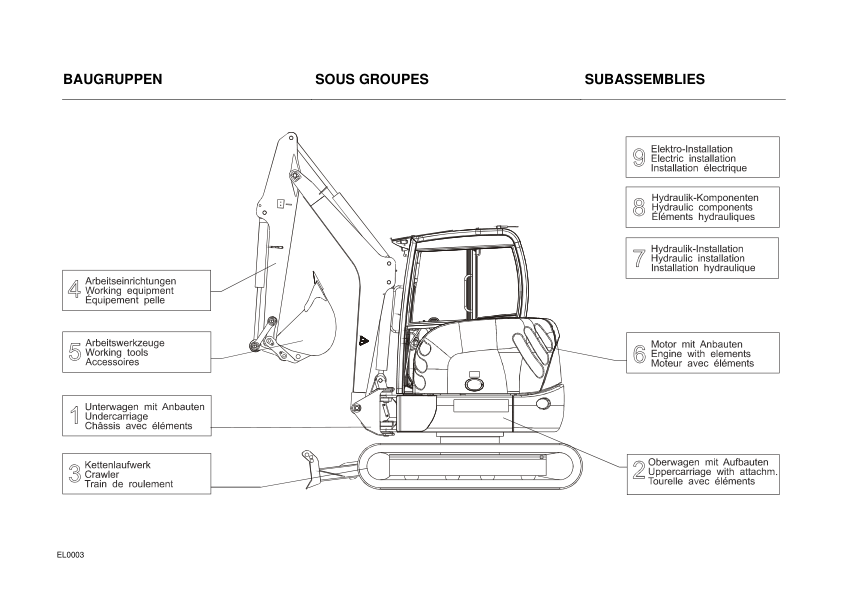 BAUGRUPPEN

SOUS GROUPES

SUBASSEMBLIES

4 Arbeitseinrichtungen
Working equipment
Équipement pelle

5 Arbeitswerkzeuge
Working tools
Accessoires

1 Unterwagen mit Anbauten
Undercarriage
Châssis avec éléments

3 Kettenlaufwerk
Crawler
Train de roulement

9 Elektro-Installation
Electric installation
Installation électrique

8 Hydraulik-Komponenten
Hydraulic components
Éléments hydrauliques

7 Hydraulik-Installation
Hydraulic installation
Installation hydraulique

6 Motor mit Anbauten
Engine with elements
Moteur avec éléments

2 Oberwagen mit Aufbauten
Uppercarriage with attachm.
Tourelle avec éléments

EL0003