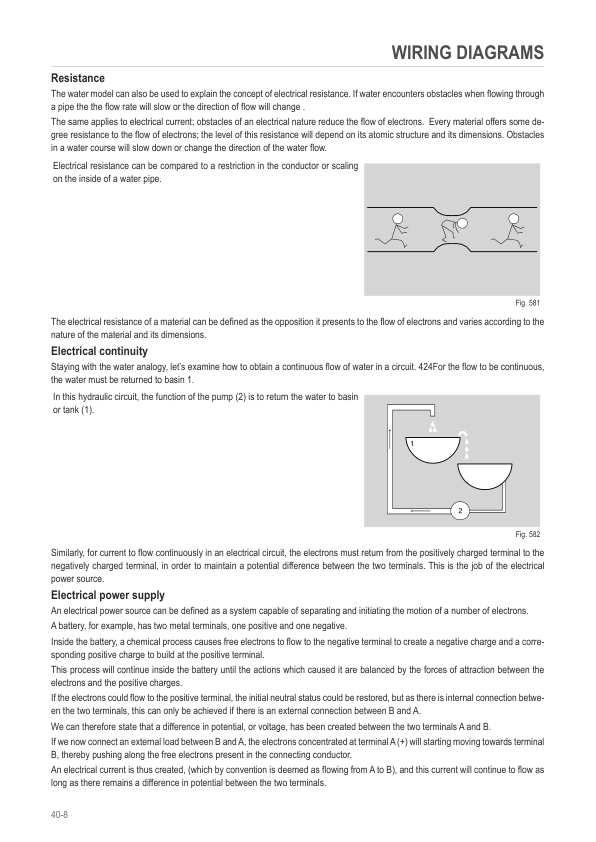 WIRING DIAGRAMS

Resistance

The water model can also be used to explain the concept of electrical resistance. If water encounters obstacles when flowing through a pipe the the flow rate will slow or the direction of flow will change .

The same applies to electrical current; obstacles of an electrical nature reduce the flow of electrons. Every material offers some degree resistance to the flow of electrons; the level of this resistance will depend on its atomic structure and its dimensions. Obstacles in a water course will slow down or change the direction of the water flow.

Electrical resistance can be compared to a restriction in the conductor or scaling on the inside of a water pipe.

Fig. 581

The electrical resistance of a material can be defined as the opposition it presents to the flow of electrons and varies according to the nature of the material and its dimensions.

Electrical continuity

Staying with the water analogy, let's examine how to obtain a continuous flow of water in a circuit. 424For the flow to be continuous, the water must be returned to basin 1.

In this hydraulic circuit, the function of the pump (2) is to return the water to basin or tank (1).

1

2

Fig. 582

Similarly, for current to flow continuously in an electrical circuit, the electrons must return from the positively charged terminal to the negatively charged terminal, in order to maintain a potential difference between the two terminals. This is the job of the electrical power source.

Electrical power supply

An electrical power source can be defined as a system capable of separating and initiating the motion of a number of electrons.

A battery, for example, has two metal terminals, one positive and one negative.

Inside the battery, a chemical process causes free electrons to flow to the negative terminal to create a negative charge and a corresponding positive charge to build at the positive terminal.

This process will continue inside the battery until the actions which caused it are balanced by the forces of attraction between the electrons and the positive charges.

If the electrons could flow to the positive terminal, the initial neutral status could be restored, but as there is internal connection between the two terminals, this can only be achieved if there is an external connection between B and A.

We can therefore state that a difference in potential, or voltage, has been created between the two terminals A and B.

If we now connect an external load between B and A, the electrons concentrated at terminal A (+) will starting moving towards terminal B, thereby pushing along the free electrons present in the connecting conductor.

An electrical current is thus created, (which by convention is deemed as flowing from A to B), and this current will continue to flow as long as there remains a difference in potential between the two terminals.

40-8