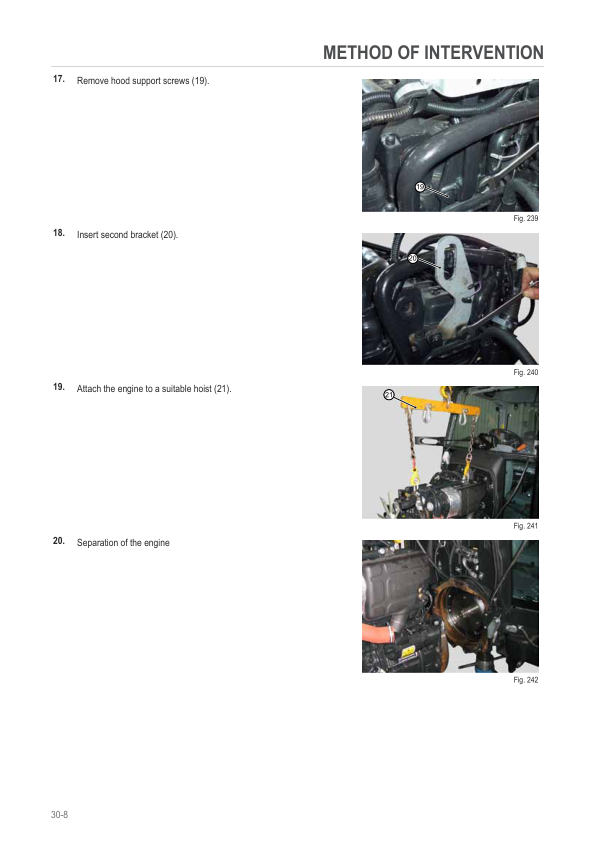 METHOD OF INTERVENTION

17. Remove hood support screws (19).

19

Fig. 239

18. Insert second bracket (20).

20

Fig. 240

19. Attach the engine to a suitable hoist (21).

21

Fig. 241

20. Separation of the engine

Fig. 242

30-8