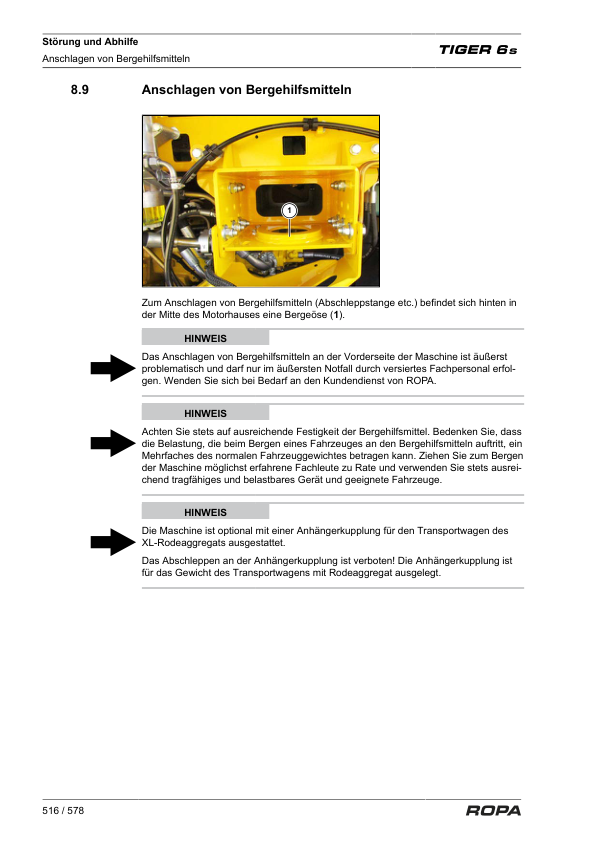 Störung und Abhilfe
Anschlagen von Bergehilfsmitteln

TIGER 6s

8.9 Anschlagen von Bergehilfsmitteln

1

Zum Anschlagen von Bergehilfsmitteln (Abschleppstange etc.) befindet sich hinten in der Mitte des Motorhauses eine Bergeöse (1).

HINWEIS

Das Anschlagen von Bergehilfsmitteln an der Vorderseite der Maschine ist äußerst problematisch und darf nur im äußersten Notfall durch versiertes Fachpersonal erfolgen. Wenden Sie sich bei Bedarf an den Kundendienst von ROPA.

HINWEIS

Achten Sie stets auf ausreichende Festigkeit der Bergehilfsmittel. Bedenken Sie, dass die Belastung, die beim Bergen eines Fahrzeuges an den Bergehilfsmitteln auftritt, ein Mehrfaches des normalen Fahrzeuggewichtes betragen kann. Ziehen Sie zum Bergen der Maschine möglichst erfahrene Fachleute zu Rate und verwenden Sie stets ausreichend tragfähiges und belastbares Gerät und geeignete Fahrzeuge.

HINWEIS

Die Maschine ist optional mit einer Anhängerkupplung für den Transportwagen des XL-Rodeaggregats ausgestattet.

Das Abschleppen an der Anhängerkupplung ist verboten! Die Anhängerkupplung ist für das Gewicht des Transportwagens mit Rodeaggregat ausgelegt.

516 / 578

ROPA