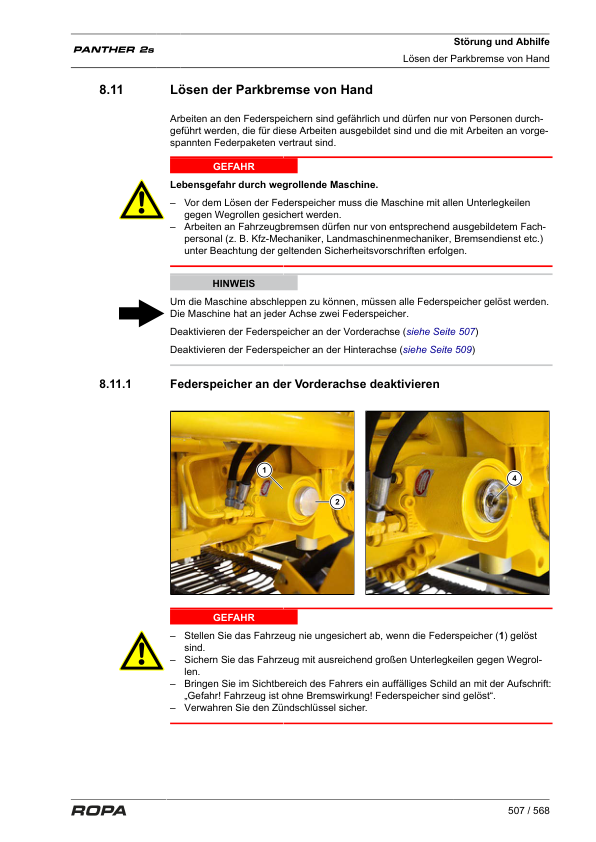 PANTHER 2s

Störung und Abhilfe
Lösen der Parkbremse von Hand

8.11 Lösen der Parkbremse von Hand

Arbeiten an den Federspeichern sind gefährlich und dürfen nur von Personen durchgeführt werden, die für diese Arbeiten ausgebildet sind und die mit Arbeiten an vorgespannten Federpaketen vertraut sind.

GEFAHR

Lebensgefahr durch wegrollende Maschine.

– Vor dem Lösen der Federspeicher muss die Maschine mit allen Unterlegkeilen gegen Wegrollen gesichert werden.
– Arbeiten an Fahrzeugbremsen dürfen nur von entsprechend ausgebildetem Fachpersonal (z. B. Kfz-Mechaniker, Landmaschinenmechaniker, Bremsendienst etc.) unter Beachtung der geltenden Sicherheitsvorschriften erfolgen.

HINWEIS

Um die Maschine abschleppen zu können, müssen alle Federspeicher gelöst werden. Die Maschine hat an jeder Achse zwei Federspeicher.

Deaktivieren der Federspeicher an der Vorderachse (siehe Seite 507)

Deaktivieren der Federspeicher an der Hinterachse (siehe Seite 509)

8.11.1 Federspeicher an der Vorderachse deaktivieren

1
2
4

GEFAHR

– Stellen Sie das Fahrzeug nie ungesichert ab, wenn die Federspeicher (1) gelöst sind.
– Sichern Sie das Fahrzeug mit ausreichend großen Unterlegkeilen gegen Wegrollen.
– Bringen Sie im Sichtbereich des Fahrers ein auffälliges Schild an mit der Aufschrift: „Gefahr! Fahrzeug ist ohne Bremswirkung! Federspeicher sind gelöst“.
– Verwahren Sie den Zündschlüssel sicher.

ROPA

507 / 568