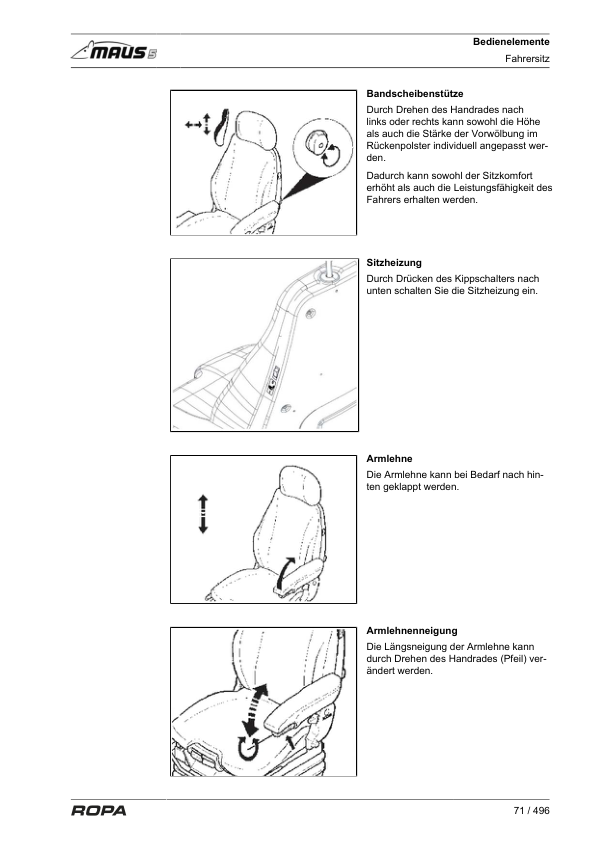 MAUS 5

Bedienelemente
Fahrersitz

Bandscheibenstütze
Durch Drehen des Handrades nach links oder rechts kann sowohl die Höhe als auch die Stärke der Vorwölbung im Rückenpolster individuell angepasst werden.

Dadurch kann sowohl der Sitzkomfort erhöht als auch die Leistungsfähigkeit des Fahrers erhalten werden.

Sitzheizung
Durch Drücken des Kippschalters nach unten schalten Sie die Sitzheizung ein.

Armlehne
Die Armlehne kann bei Bedarf nach hinten geklappt werden.

Armlehnenneigung
Die Längsneigung der Armlehne kann durch Drehen des Handrades (Pfeil) verändert werden.

ROPA

71 / 496