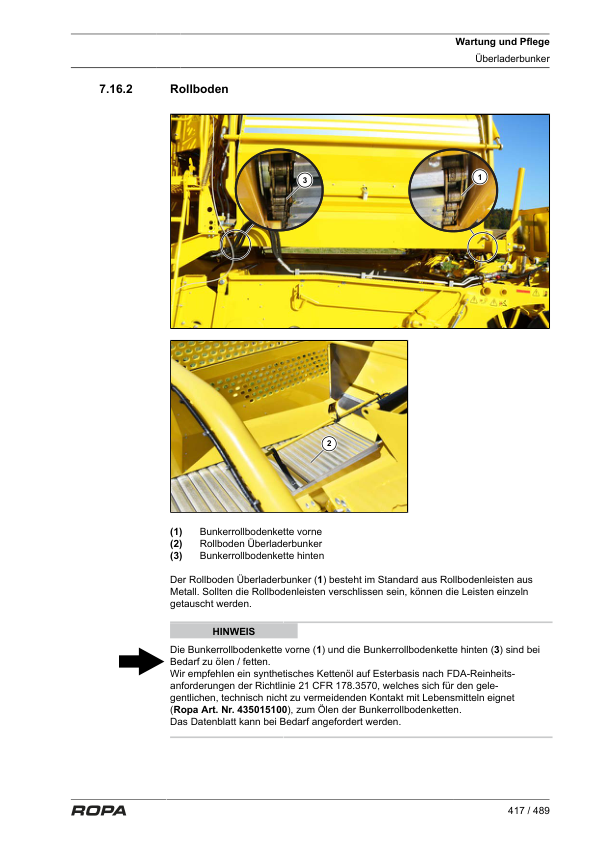 Wartung und Pflege
Überladerbunker

7.16.2 Rollboden

3
1

2

(1) Bunkerrollbodenkette vorne
(2) Rollboden Überladerbunker
(3) Bunkerrollbodenkette hinten

Der Rollboden Überladerbunker (1) besteht im Standard aus Rollbodenleisten aus Metall. Sollten die Rollbodenleisten verschlissen sein, können die Leisten einzeln getauscht werden.

HINWEIS

Die Bunkerrollbodenkette vorne (1) und die Bunkerrollbodenkette hinten (3) sind bei Bedarf zu ölen / fetten.
Wir empfehlen ein synthetisches Kettenöl auf Esterbasis nach FDA-Reinheitsanforderungen der Richtlinie 21 CFR 178.3570, welches sich für den gelegentlichen, technisch nicht zu vermeidenden Kontakt mit Lebensmitteln eignet (Ropa Art. Nr. 435015100), zum Ölen der Bunkerrollbodenketten.
Das Datenblatt kann bei Bedarf angefordert werden.

ROPA
417 / 489