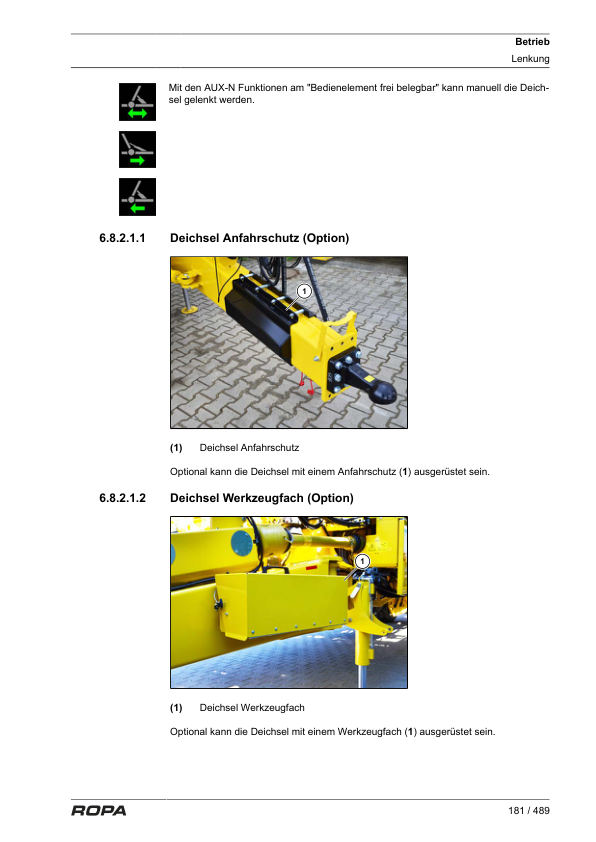 Betrieb
Lenkung

Mit den AUX-N Funktionen am "Bedienelement frei belegbar" kann manuell die Deichsel gelenkt werden.

6.8.2.1.1 Deichsel Anfahrschutz (Option)

1

(1) Deichsel Anfahrschutz

Optional kann die Deichsel mit einem Anfahrschutz (1) ausgerüstet sein.

6.8.2.1.2 Deichsel Werkzeugfach (Option)

1

(1) Deichsel Werkzeugfach

Optional kann die Deichsel mit einem Werkzeugfach (1) ausgerüstet sein.

ROPA

181 / 489