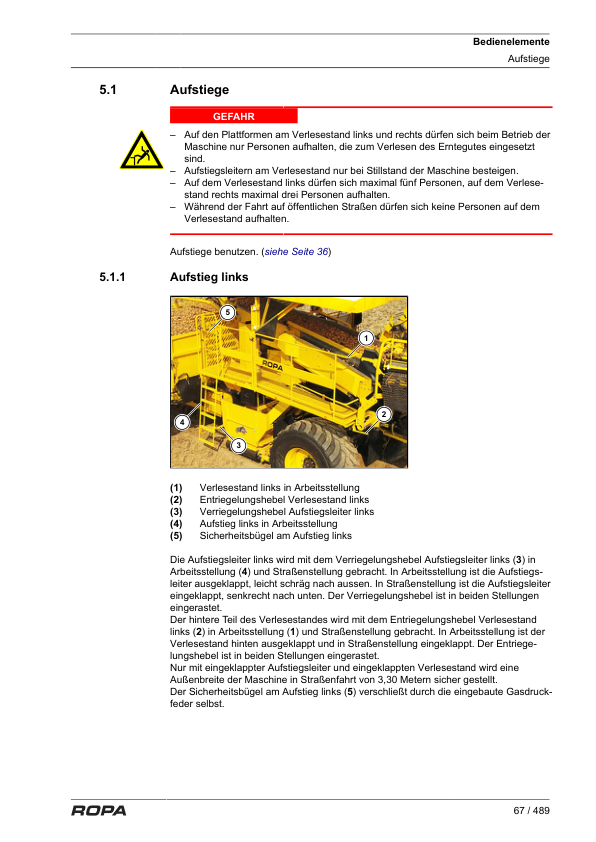 Bedienelemente
Aufstiege

5.1 Aufstiege

GEFAHR

– Auf den Plattformen am Verlesestand links und rechts dürfen sich beim Betrieb der Maschine nur Personen aufhalten, die zum Verlesen des Erntegutes eingesetzt sind.
– Aufstiegsleitern am Verlesestand nur bei Stillstand der Maschine besteigen.
– Auf dem Verlesestand links dürfen sich maximal fünf Personen, auf dem Verlesestand rechts maximal drei Personen aufhalten.
– Während der Fahrt auf öffentlichen Straßen dürfen sich keine Personen auf dem Verlesestand aufhalten.

Aufstiege benutzen. (siehe Seite 36)

5.1.1 Aufstieg links

5
1
ROPA
2
4
3

(1) Verlesestand links in Arbeitsstellung
(2) Entriegelungshebel Verlesestand links
(3) Verriegelungshebel Aufstiegsleiter links
(4) Aufstieg links in Arbeitsstellung
(5) Sicherheitsbügel am Aufstieg links

Die Aufstiegsleiter links wird mit dem Verriegelungshebel Aufstiegsleiter links (3) in Arbeitsstellung (4) und Straßenstellung gebracht. In Arbeitsstellung ist die Aufstiegsleiter ausgeklappt, leicht schräg nach aussen. In Straßenstellung ist die Aufstiegsleiter eingeklappt, senkrecht nach unten. Der Verriegelungshebel ist in beiden Stellungen eingerastet.
Der hintere Teil des Verlesestandes wird mit dem Entriegelungshebel Verlesestand links (2) in Arbeitsstellung (1) und Straßenstellung gebracht. In Arbeitsstellung ist der Verlesestand hinten ausgeklappt und in Straßenstellung eingeklappt. Der Entriegelungshebel ist in beiden Stellungen eingerastet.
Nur mit eingeklappter Aufstiegsleiter und eingeklappten Verlesestand wird eine Außenbreite der Maschine in Straßenfahrt von 3,30 Metern sicher gestellt.
Der Sicherheitsbügel am Aufstieg links (5) verschließt durch die eingebaute Gasdruckfeder selbst.

ROPA
67 / 489