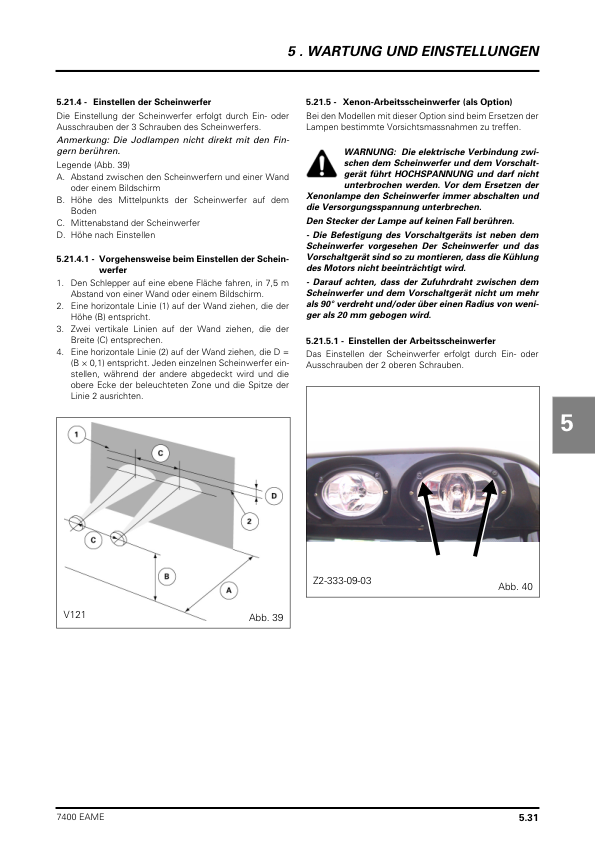 5 . WARTUNG UND EINSTELLUNGEN

5.21.4 - Einstellen der Scheinwerfer
Die Einstellung der Scheinwerfer erfolgt durch Ein- oder Ausschrauben der 3 Schrauben des Scheinwerfers.
Anmerkung: Die Jodlampen nicht direkt mit den Fingern berühren.
Legende (Abb. 39)
A. Abstand zwischen den Scheinwerfern und einer Wand oder einem Bildschirm
B. Höhe des Mittelpunkts der Scheinwerfer auf dem Boden
C. Mittenabstand der Scheinwerfer
D. Höhe nach Einstellen

5.21.4.1 - Vorgehensweise beim Einstellen der Scheinwerfer
1. Den Schlepper auf eine ebene Fläche fahren, in 7,5 m Abstand von einer Wand oder einem Bildschirm.
2. Eine horizontale Linie (1) auf der Wand ziehen, die der Höhe (B) entspricht.
3. Zwei vertikale Linien auf der Wand ziehen, die der Breite (C) entsprechen.
4. Eine horizontale Linie (2) auf der Wand ziehen, die D = (B × 0,1) entspricht. Jeden einzelnen Scheinwerfer einstellen, während der andere abgedeckt wird und die obere Ecke der beleuchteten Zone und die Spitze der Linie 2 ausrichten.

1
C
D
2
C
B
A
V121
Abb. 39

5.21.5 - Xenon-Arbeitsscheinwerfer (als Option)
Bei den Modellen mit dieser Option sind beim Ersetzen der Lampen bestimmte Vorsichtsmassnahmen zu treffen.

WARNUNG: Die elektrische Verbindung zwischen dem Scheinwerfer und dem Vorschaltgerät führt HOCHSPANNUNG und darf nicht unterbrochen werden. Vor dem Ersetzen der Xenonlampe den Scheinwerfer immer abschalten und die Versorgungsspannung unterbrechen.
Den Stecker der Lampe auf keinen Fall berühren.
- Die Befestigung des Vorschaltgeräts ist neben dem Scheinwerfer vorgesehen Der Scheinwerfer und das Vorschaltgerät sind so zu montieren, dass die Kühlung des Motors nicht beeinträchtigt wird.
- Darauf achten, dass der Zufuhrdraht zwischen dem Scheinwerfer und dem Vorschaltgerät nicht um mehr als 90° verdreht und/oder über einen Radius von weniger als 20 mm gebogen wird.

5.21.5.1 - Einstellen der Arbeitsscheinwerfer
Das Einstellen der Scheinwerfer erfolgt durch Ein- oder Ausschrauben der 2 oberen Schrauben.

Z2-333-09-03
Abb. 40

5

7400 EAME
5.31