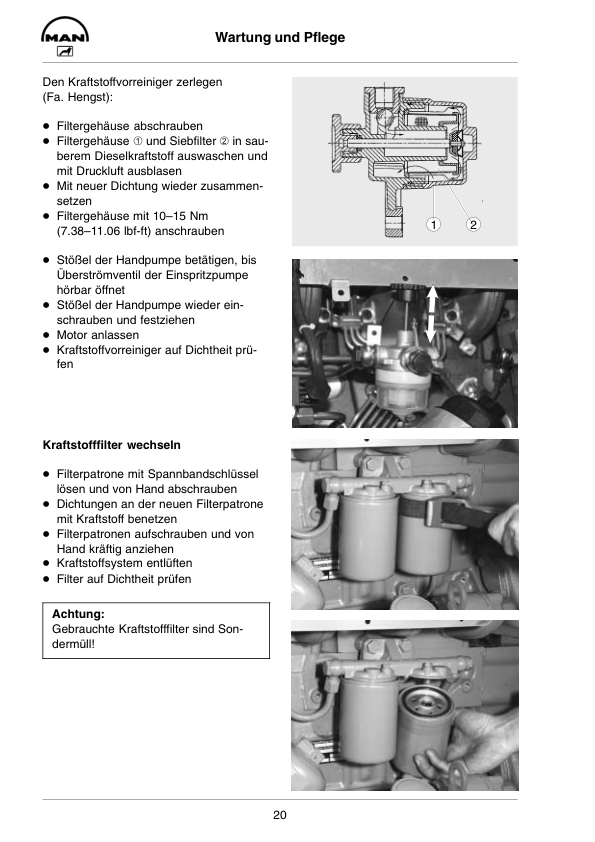 MAN

Wartung und Pflege

Den Kraftstoffvorreiniger zerlegen (Fa. Hengst):

- Filtergehäuse abschrauben
- Filtergehäuse ① und Siebfilter ② in sauberem Dieselkraftstoff auswaschen und mit Druckluft ausblasen
- Mit neuer Dichtung wieder zusammensetzen
- Filtergehäuse mit 10–15 Nm (7.38–11.06 lbf-ft) anschrauben

- Stößel der Handpumpe betätigen, bis Überströmventil der Einspritzpumpe hörbar öffnet
- Stößel der Handpumpe wieder einschrauben und festziehen
- Motor anlassen
- Kraftstoffvorreiniger auf Dichtheit prüfen

1 2

Kraftstofffilter wechseln

- Filterpatrone mit Spannbandschlüssel lösen und von Hand abschrauben
- Dichtungen an der neuen Filterpatrone mit Kraftstoff benetzen
- Filterpatronen aufschrauben und von Hand kräftig anziehen
- Kraftstoffsystem entlüften
- Filter auf Dichtheit prüfen

Achtung:
Gebrauchte Kraftstofffilter sind Sondermüll!

20