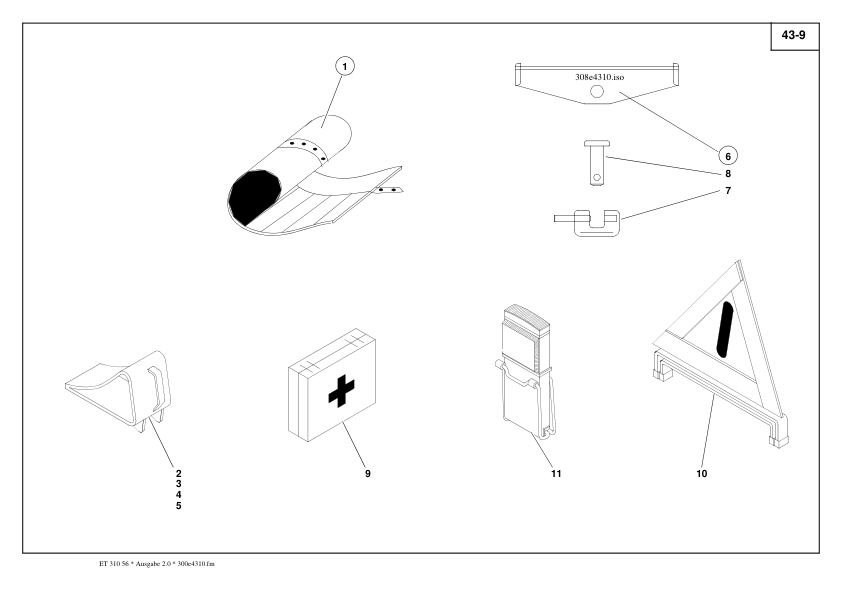 43-9

1

308e4310.iso

6

8

7

2
3
4
5

9

11

10

ET 310 56 * Ausgabe 2.0 * 300e4310.fm