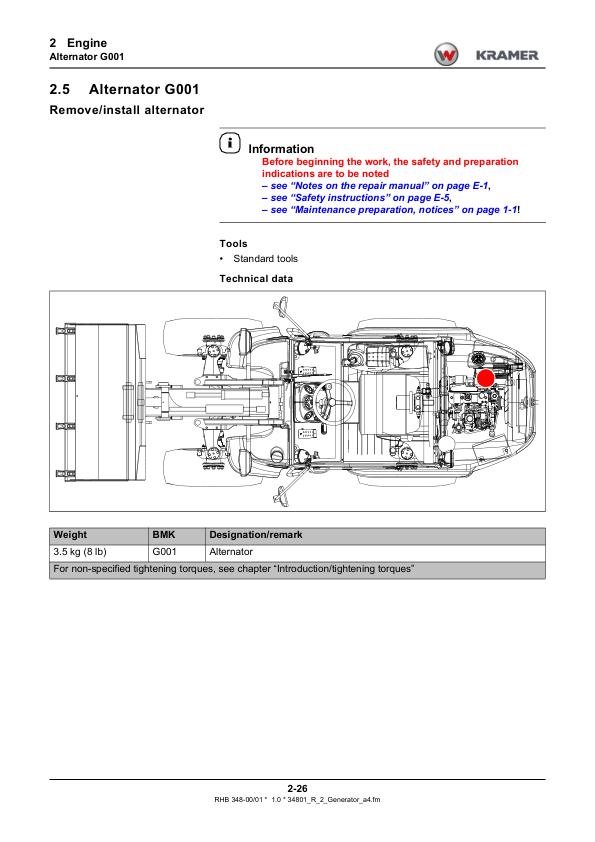 2 Engine
Alternator G001

KRAMER

2.5 Alternator G001

Remove/install alternator

Information

Before beginning the work, the safety and preparation indications are to be noted
– see "Notes on the repair manual" on page E-1,
– see "Safety instructions" on page E-5,
– see "Maintenance preparation, notices" on page 1-1!

Tools

• Standard tools

Technical data

| Weight | BMK | Designation/remark |
|---|---|---|
| 3.5 kg (8 lb) | G001 | Alternator |
| For non-specified tightening torques, see chapter "Introduction/tightening torques" | | |

2-26
RHB 348-00/01 * 1.0 * 34801_R_2_Generator_a4.fm