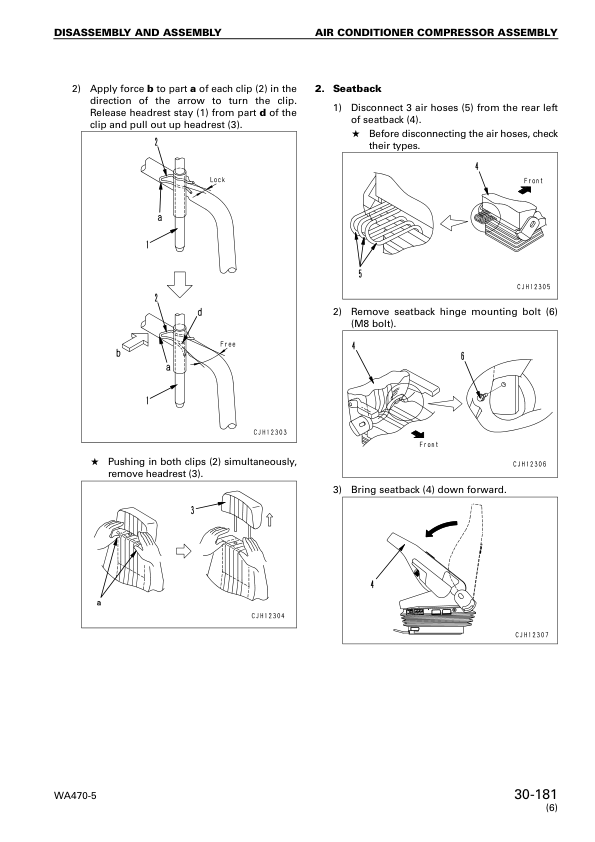 DISASSEMBLY AND ASSEMBLY

AIR CONDITIONER COMPRESSOR ASSEMBLY

2) Apply force **b** to part **a** of each clip (2) in the direction of the arrow to turn the clip. Release headrest stay (1) from part **d** of the clip and pull out up headrest (3).

2
Lock
a
1
2
d
Free
b
a
1
CJH12303

★ Pushing in both clips (2) simultaneously, remove headrest (3).

3
a
CJH12304

**2. Seatback**

1) Disconnect 3 air hoses (5) from the rear left of seatback (4).

★ Before disconnecting the air hoses, check their types.

4
Front
5
CJH12305

2) Remove seatback hinge mounting bolt (6) (M8 bolt).

4
6
Front
CJH12306

3) Bring seatback (4) down forward.

4
CJH12307

WA470-5

30-181
(6)