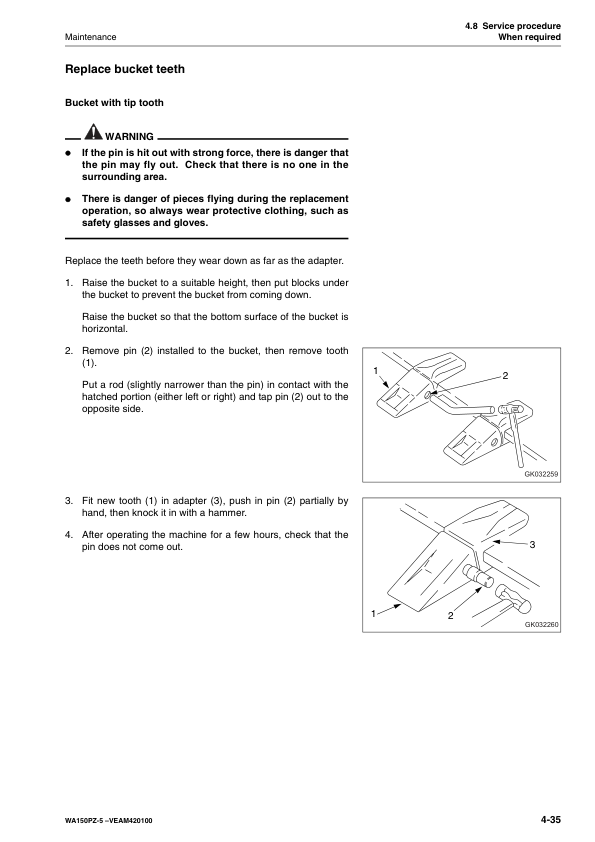 Maintenance

4.8 Service procedure
When required

Replace bucket teeth

Bucket with tip tooth

WARNING

● If the pin is hit out with strong force, there is danger that the pin may fly out. Check that there is no one in the surrounding area.

● There is danger of pieces flying during the replacement operation, so always wear protective clothing, such as safety glasses and gloves.

Replace the teeth before they wear down as far as the adapter.

1. Raise the bucket to a suitable height, then put blocks under the bucket to prevent the bucket from coming down.

Raise the bucket so that the bottom surface of the bucket is horizontal.

2. Remove pin (2) installed to the bucket, then remove tooth (1).

Put a rod (slightly narrower than the pin) in contact with the hatched portion (either left or right) and tap pin (2) out to the opposite side.

1
2
GK032259

3. Fit new tooth (1) in adapter (3), push in pin (2) partially by hand, then knock it in with a hammer.

4. After operating the machine for a few hours, check that the pin does not come out.

3
1
2
GK032260

WA150PZ-5 –VEAM420100

4-35