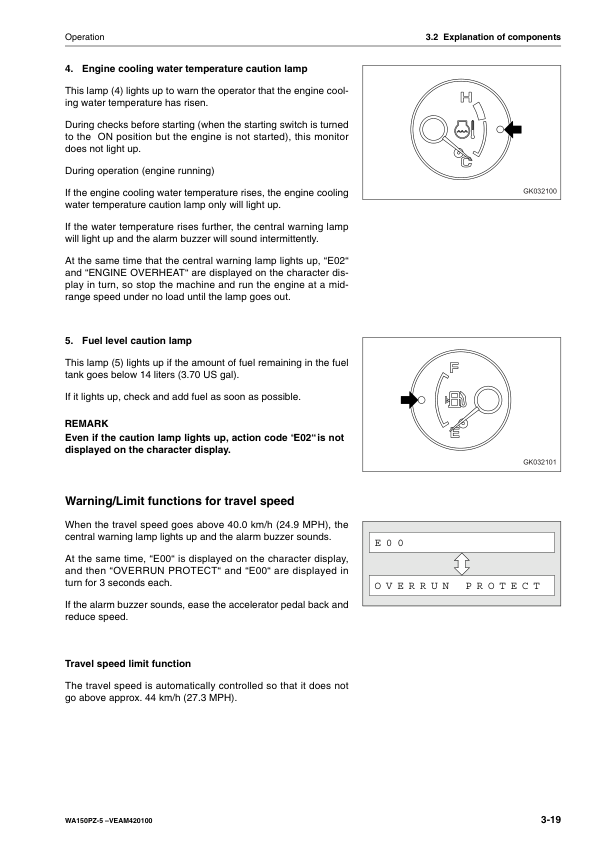 Operation

3.2 Explanation of components

4. Engine cooling water temperature caution lamp

This lamp (4) lights up to warn the operator that the engine cooling water temperature has risen.

During checks before starting (when the starting switch is turned to the ON position but the engine is not started), this monitor does not light up.

During operation (engine running)

If the engine cooling water temperature rises, the engine cooling water temperature caution lamp only will light up.

If the water temperature rises further, the central warning lamp will light up and the alarm buzzer will sound intermittently.

At the same time that the central warning lamp lights up, "E02" and "ENGINE OVERHEAT" are displayed on the character display in turn, so stop the machine and run the engine at a midrange speed under no load until the lamp goes out.

H

C

GK032100

5. Fuel level caution lamp

This lamp (5) lights up if the amount of fuel remaining in the fuel tank goes below 14 liters (3.70 US gal).

If it lights up, check and add fuel as soon as possible.

REMARK
Even if the caution lamp lights up, action code "E02" is not displayed on the character display.

F

E

GK032101

Warning/Limit functions for travel speed

When the travel speed goes above 40.0 km/h (24.9 MPH), the central warning lamp lights up and the alarm buzzer sounds.

At the same time, "E00" is displayed on the character display, and then "OVERRUN PROTECT" and "E00" are displayed in turn for 3 seconds each.

If the alarm buzzer sounds, ease the accelerator pedal back and reduce speed.

E 0 0

O V E R R U N   P R O T E C T

Travel speed limit function

The travel speed is automatically controlled so that it does not go above approx. 44 km/h (27.3 MPH).

WA150PZ-5 –VEAM420100

3-19