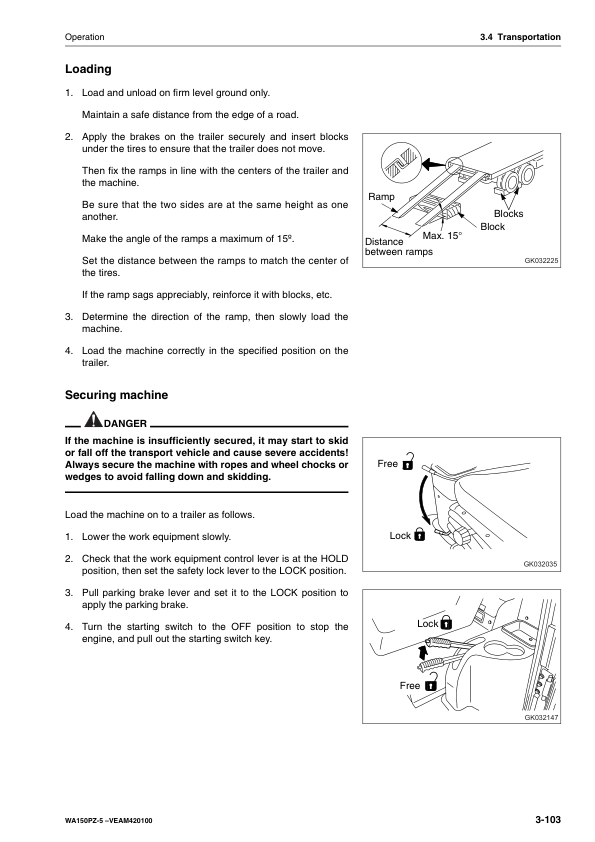 Operation

3.4 Transportation

Loading

1. Load and unload on firm level ground only.

Maintain a safe distance from the edge of a road.

2. Apply the brakes on the trailer securely and insert blocks under the tires to ensure that the trailer does not move.

Then fix the ramps in line with the centers of the trailer and the machine.

Be sure that the two sides are at the same height as one another.

Make the angle of the ramps a maximum of 15º.

Set the distance between the ramps to match the center of the tires.

If the ramp sags appreciably, reinforce it with blocks, etc.

3. Determine the direction of the ramp, then slowly load the machine.

4. Load the machine correctly in the specified position on the trailer.

Ramp
Blocks
Block
Max. 15°
Distance between ramps
GK032225

Securing machine

DANGER

If the machine is insufficiently secured, it may start to skid or fall off the transport vehicle and cause severe accidents! Always secure the machine with ropes and wheel chocks or wedges to avoid falling down and skidding.

Load the machine on to a trailer as follows.

1. Lower the work equipment slowly.

2. Check that the work equipment control lever is at the HOLD position, then set the safety lock lever to the LOCK position.

3. Pull parking brake lever and set it to the LOCK position to apply the parking brake.

4. Turn the starting switch to the OFF position to stop the engine, and pull out the starting switch key.

Free
Lock
GK032035

Lock
Free
GK032147

WA150PZ-5 –VEAM420100

3-103