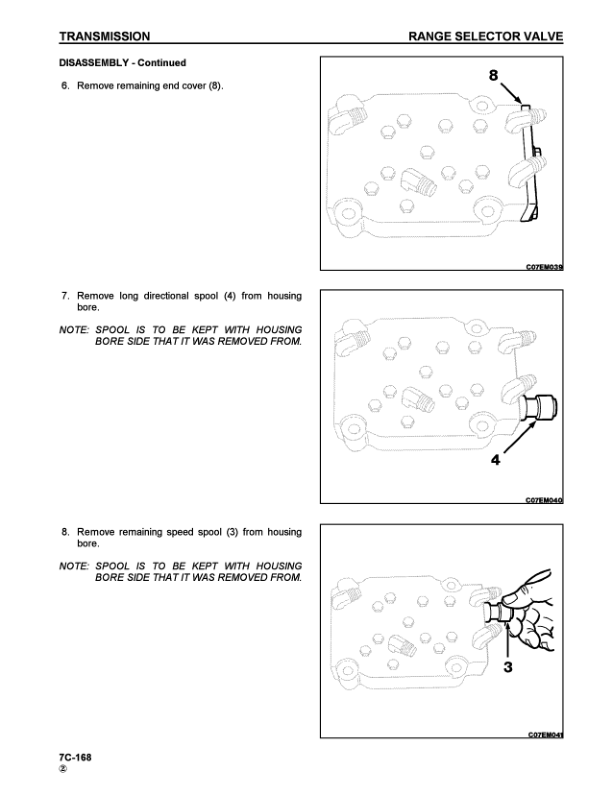 TRANSMISSION

RANGE SELECTOR VALVE

DISASSEMBLY - Continued

6. Remove remaining end cover (8).

8

C07EM039

7. Remove long directional spool (4) from housing bore.

NOTE: SPOOL IS TO BE KEPT WITH HOUSING BORE SIDE THAT IT WAS REMOVED FROM.

4

C07EM040

8. Remove remaining speed spool (3) from housing bore.

NOTE: SPOOL IS TO BE KEPT WITH HOUSING BORE SIDE THAT IT WAS REMOVED FROM.

3

C07EM041

7C-168
②