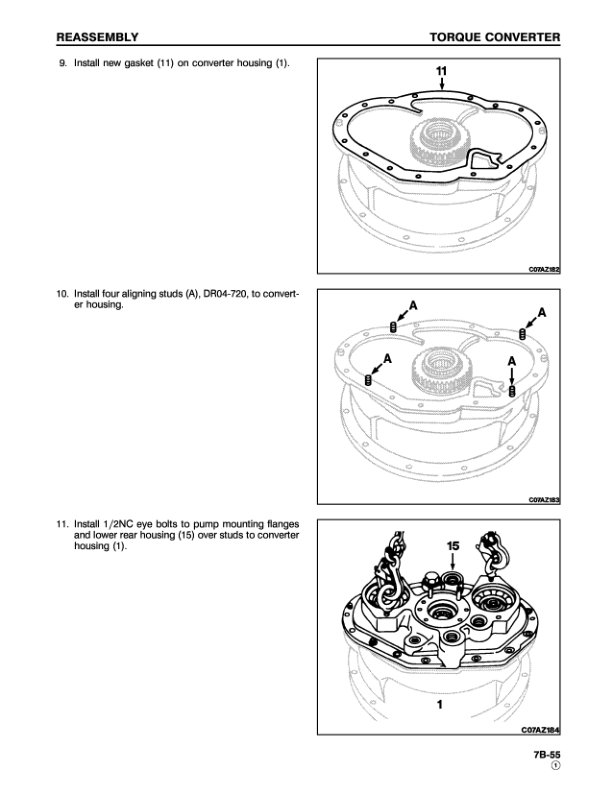 REASSEMBLY

TORQUE CONVERTER

9. Install new gasket (11) on converter housing (1).

11

C07AZ182

10. Install four aligning studs (A), DR04-720, to converter housing.

A

A

A

A

C07AZ183

11. Install 1/2NC eye bolts to pump mounting flanges and lower rear housing (15) over studs to converter housing (1).

15

1

C07AZ184

7B-55
1