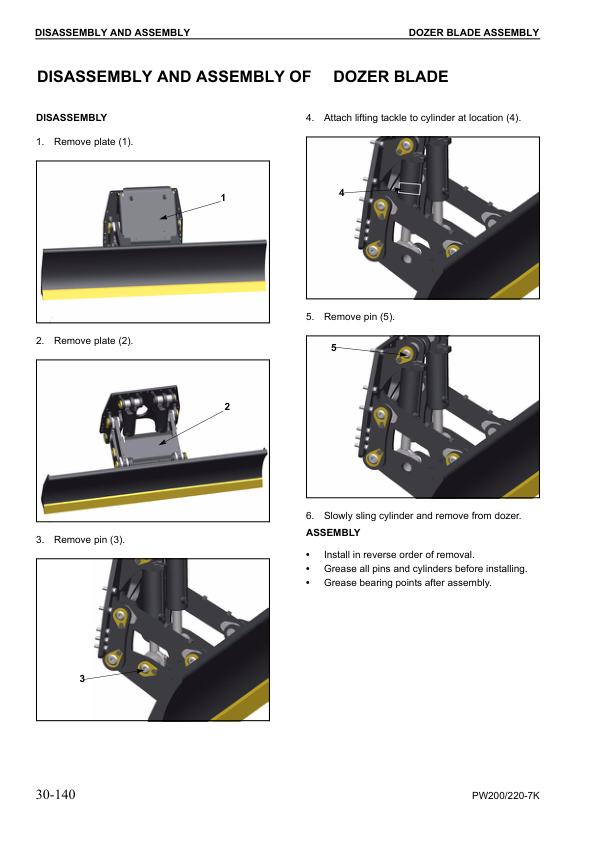 DISASSEMBLY AND ASSEMBLY

DOZER BLADE ASSEMBLY

DISASSEMBLY AND ASSEMBLY OF DOZER BLADE

DISASSEMBLY

1. Remove plate (1).

1

2. Remove plate (2).

2

3. Remove pin (3).

3

4. Attach lifting tackle to cylinder at location (4).

4

5. Remove pin (5).

5

6. Slowly sling cylinder and remove from dozer.

ASSEMBLY

• Install in reverse order of removal.
• Grease all pins and cylinders before installing.
• Grease bearing points after assembly.

30-140

PW200/220-7K