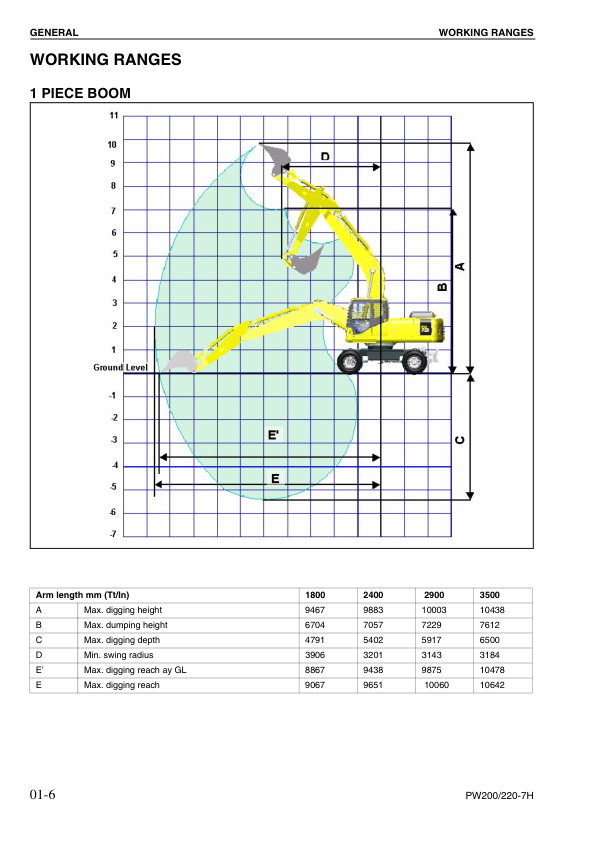 GENERAL

WORKING RANGES

WORKING RANGES

1 PIECE BOOM

11
10
9
8
7
6
5
4
3
2
1
Ground Level
-1
-2
-3
-4
-5
-6
-7

D
A
B
C
E'
E

| Arm length mm (Tt/In) | | 1800 | 2400 | 2900 | 3500 |
|---|---|---|---|---|---|
| A | Max. digging height | 9467 | 9883 | 10003 | 10438 |
| B | Max. dumping height | 6704 | 7057 | 7229 | 7612 |
| C | Max. digging depth | 4791 | 5402 | 5917 | 6500 |
| D | Min. swing radius | 3906 | 3201 | 3143 | 3184 |
| E' | Max. digging reach ay GL | 8867 | 9438 | 9875 | 10478 |
| E | Max. digging reach | 9067 | 9651 | 10060 | 10642 |

01-6

PW200/220-7H