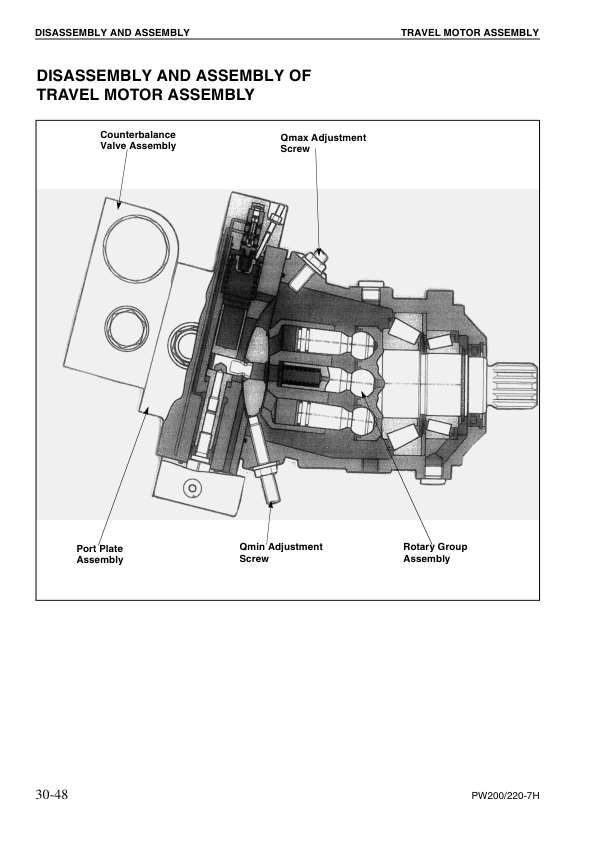 DISASSEMBLY AND ASSEMBLY

TRAVEL MOTOR ASSEMBLY

DISASSEMBLY AND ASSEMBLY OF TRAVEL MOTOR ASSEMBLY

Counterbalance Valve Assembly

Qmax Adjustment Screw

Port Plate Assembly

Qmin Adjustment Screw

Rotary Group Assembly

30-48

PW200/220-7H