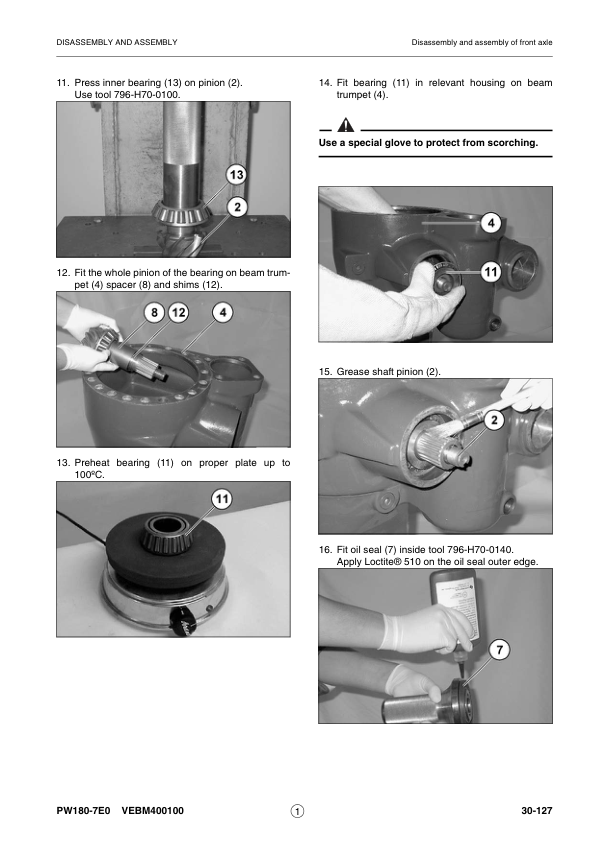 DISASSEMBLY AND ASSEMBLY

Disassembly and assembly of front axle

11. Press inner bearing (13) on pinion (2).
Use tool 796-H70-0100.

13
2

12. Fit the whole pinion of the bearing on beam trumpet (4) spacer (8) and shims (12).

8 12 4

13. Preheat bearing (11) on proper plate up to 100ºC.

11

14. Fit bearing (11) in relevant housing on beam trumpet (4).

Use a special glove to protect from scorching.

4
11

15. Grease shaft pinion (2).

2

16. Fit oil seal (7) inside tool 796-H70-0140.
Apply Loctite® 510 on the oil seal outer edge.

7

PW180-7E0 VEBM400100

1

30-127