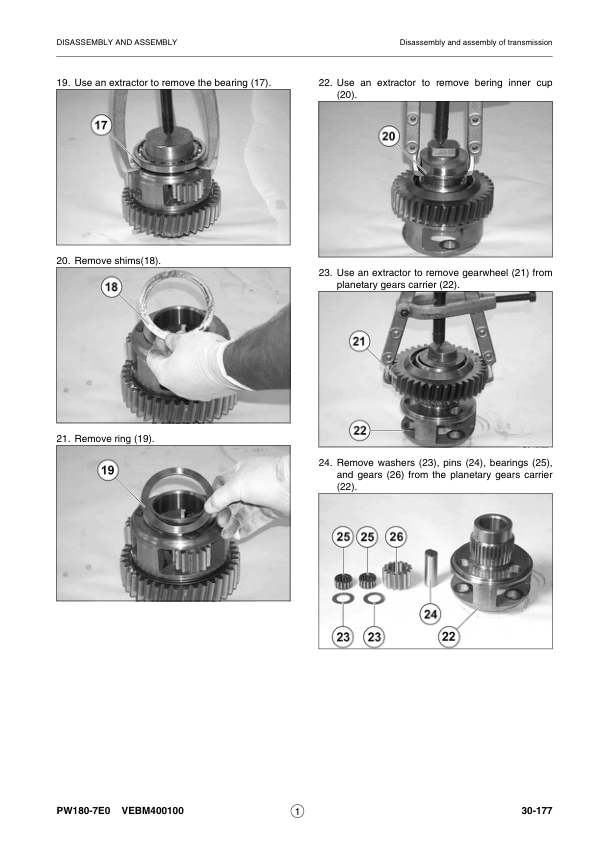 DISASSEMBLY AND ASSEMBLY

Disassembly and assembly of transmission

19. Use an extractor to remove the bearing (17).

17

20. Remove shims(18).

18

21. Remove ring (19).

19

22. Use an extractor to remove bering inner cup (20).

20

23. Use an extractor to remove gearwheel (21) from planetary gears carrier (22).

21

22

24. Remove washers (23), pins (24), bearings (25), and gears (26) from the planetary gears carrier (22).

25 25 26

24

23 23 22

PW180-7E0 VEBM400100

1

30-177