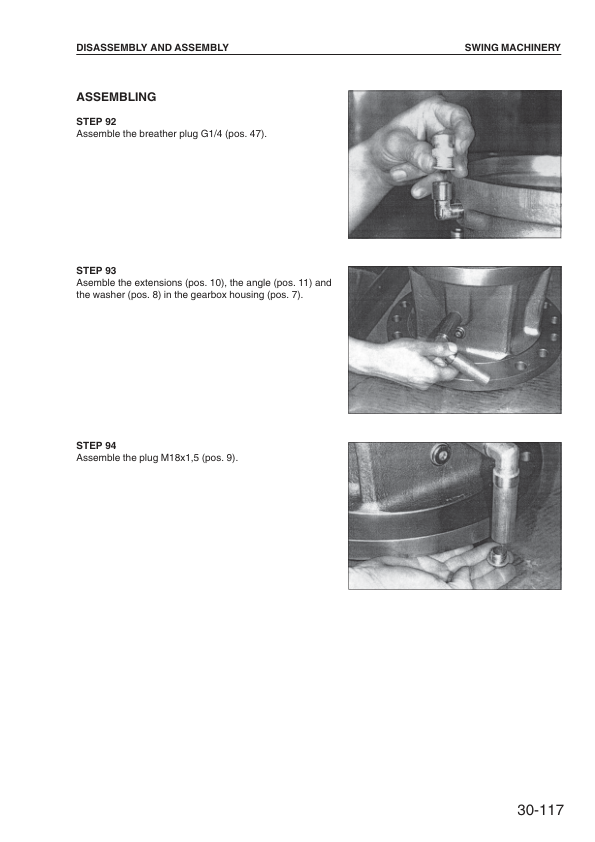 DISASSEMBLY AND ASSEMBLY

SWING MACHINERY

ASSEMBLING

STEP 92
Assemble the breather plug G1/4 (pos. 47).

STEP 93
Asemble the extensions (pos. 10), the angle (pos. 11) and the washer (pos. 8) in the gearbox housing (pos. 7).

STEP 94
Assemble the plug M18x1,5 (pos. 9).

30-117