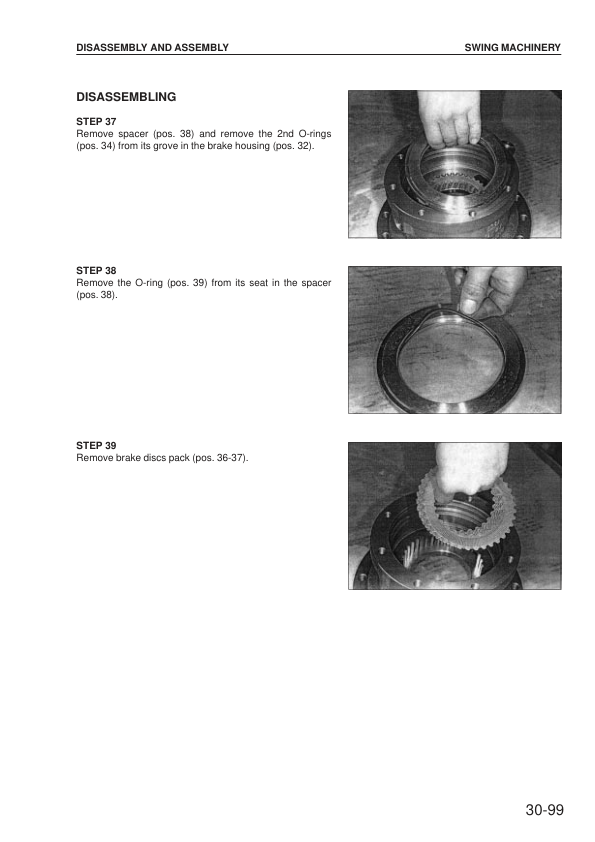 DISASSEMBLY AND ASSEMBLY

SWING MACHINERY

DISASSEMBLING

STEP 37
Remove spacer (pos. 38) and remove the 2nd O-rings (pos. 34) from its grove in the brake housing (pos. 32).

STEP 38
Remove the O-ring (pos. 39) from its seat in the spacer (pos. 38).

STEP 39
Remove brake discs pack (pos. 36-37).

30-99