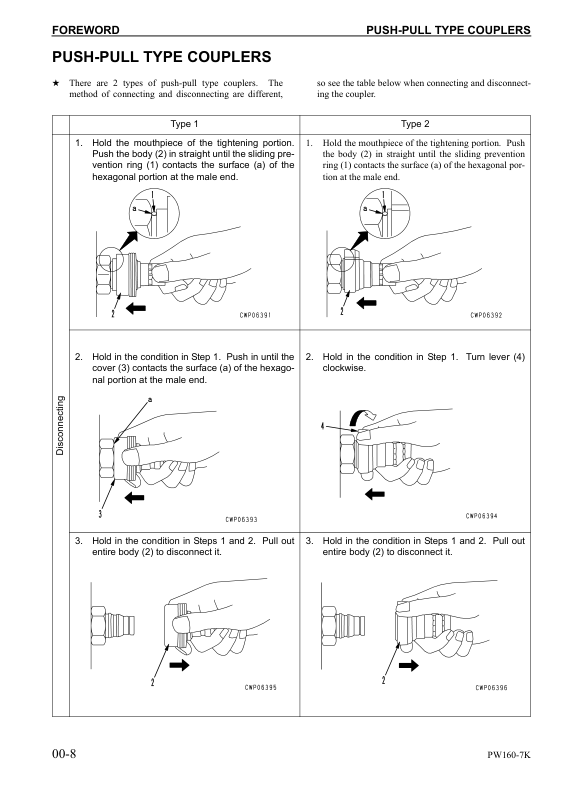 FOREWORD PUSH-PULL TYPE COUPLERS

PUSH-PULL TYPE COUPLERS

★ There are 2 types of push-pull type couplers. The method of connecting and disconnecting are different, so see the table below when connecting and disconnecting the coupler.

| | Type 1 | Type 2 |
|---|---|---|
| Disconnecting | 1. Hold the mouthpiece of the tightening portion. Push the body (2) in straight until the sliding prevention ring (1) contacts the surface (a) of the hexagonal portion at the male end. 1 a 2 CWP06391 | 1. Hold the mouthpiece of the tightening portion. Push the body (2) in straight until the sliding prevention ring (1) contacts the surface (a) of the hexagonal portion at the male end. 1 a 2 CWP06392 |
| | 2. Hold in the condition in Step 1. Push in until the cover (3) contacts the surface (a) of the hexagonal portion at the male end. a 3 CWP06393 | 2. Hold in the condition in Step 1. Turn lever (4) clockwise. 4 CWP06394 |
| | 3. Hold in the condition in Steps 1 and 2. Pull out entire body (2) to disconnect it. 2 CWP06395 | 3. Hold in the condition in Steps 1 and 2. Pull out entire body (2) to disconnect it. 2 CWP06396 |

00-8 PW160-7K