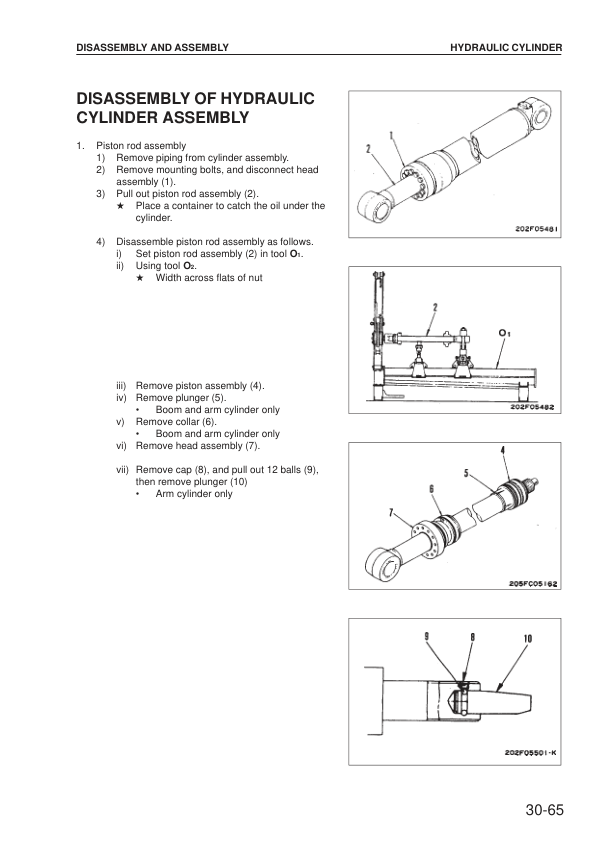 DISASSEMBLY AND ASSEMBLY

HYDRAULIC CYLINDER

DISASSEMBLY OF HYDRAULIC CYLINDER ASSEMBLY

1. Piston rod assembly
1) Remove piping from cylinder assembly.
2) Remove mounting bolts, and disconnect head assembly (1).
3) Pull out piston rod assembly (2).
★ Place a container to catch the oil under the cylinder.

4) Disassemble piston rod assembly as follows.
i) Set piston rod assembly (2) in tool $O_1$.
ii) Using tool $O_2$.
★ Width across flats of nut

iii) Remove piston assembly (4).
iv) Remove plunger (5).
• Boom and arm cylinder only
v) Remove collar (6).
• Boom and arm cylinder only
vi) Remove head assembly (7).

vii) Remove cap (8), and pull out 12 balls (9), then remove plunger (10)
• Arm cylinder only

1
2
202F05481

2
$O_1$
202F05482

4
5
6
7
205FC05162

9
8
10
202F05501-K

30-65