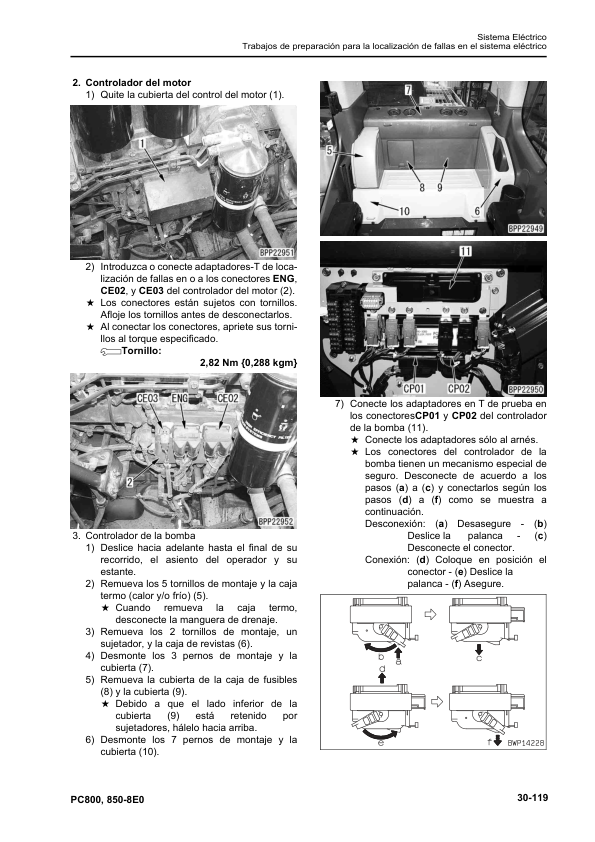 Sistema Eléctrico
Trabajos de preparación para la localización de fallas en el sistema eléctrico

2. Controlador del motor
1) Quite la cubierta del control del motor (1).

1
BPP22951

2) Introduzca o conecte adaptadores-T de localización de fallas en o a los conectores ENG, CE02, y CE03 del controlador del motor (2).
★ Los conectores están sujetos con tornillos. Afloje los tornillos antes de desconectarlos.
★ Al conectar los conectores, apriete sus tornillos al torque especificado.
Tornillo:
2,82 Nm {0,288 kgm}

CE03 ENG CE02
2
BPP22952

3. Controlador de la bomba
1) Deslice hacia adelante hasta el final de su recorrido, el asiento del operador y su estante.
2) Remueva los 5 tornillos de montaje y la caja termo (calor y/o frío) (5).
★ Cuando remueva la caja termo, desconecte la manguera de drenaje.
3) Remueva los 2 tornillos de montaje, un sujetador, y la caja de revistas (6).
4) Desmonte los 3 pernos de montaje y la cubierta (7).
5) Remueva la cubierta de la caja de fusibles (8) y la cubierta (9).
★ Debido a que el lado inferior de la cubierta (9) está retenido por sujetadores, hálelo hacia arriba.
6) Desmonte los 7 pernos de montaje y la cubierta (10).

7
5
8 9
10
6
BPP22949

11
CP01 CP02
BPP22950

7) Conecte los adaptadores en T de prueba en los conectoresCP01 y CP02 del controlador de la bomba (11).
★ Conecte los adaptadores sólo al arnés.
★ Los conectores del controlador de la bomba tienen un mecanismo especial de seguro. Desconecte de acuerdo a los pasos (a) a (c) y conectarlos según los pasos (d) a (f) como se muestra a continuación.
Desconexión: (a) Desasegure - (b) Deslice la palanca - (c) Desconecte el conector.
Conexión: (d) Coloque en posición el conector - (e) Deslice la palanca - (f) Asegure.

b a c d e f
BWP14228

PC800, 850-8E0
30-119