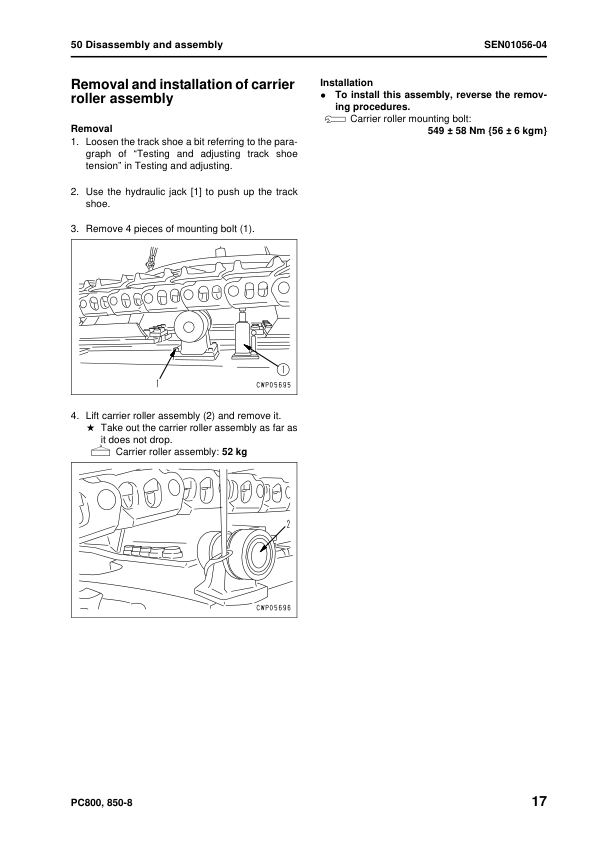 50 Disassembly and assembly

SEN01056-04

Removal and installation of carrier roller assembly

Removal
1. Loosen the track shoe a bit referring to the paragraph of "Testing and adjusting track shoe tension" in Testing and adjusting.

2. Use the hydraulic jack [1] to push up the track shoe.

3. Remove 4 pieces of mounting bolt (1).

1

1

CWP05695

4. Lift carrier roller assembly (2) and remove it.
★ Take out the carrier roller assembly as far as it does not drop.
Carrier roller assembly: 52 kg

2

CWP05696

Installation
● To install this assembly, reverse the removing procedures.
Carrier roller mounting bolt:
549 ± 58 Nm {56 ± 6 kgm}

PC800, 850-8

17