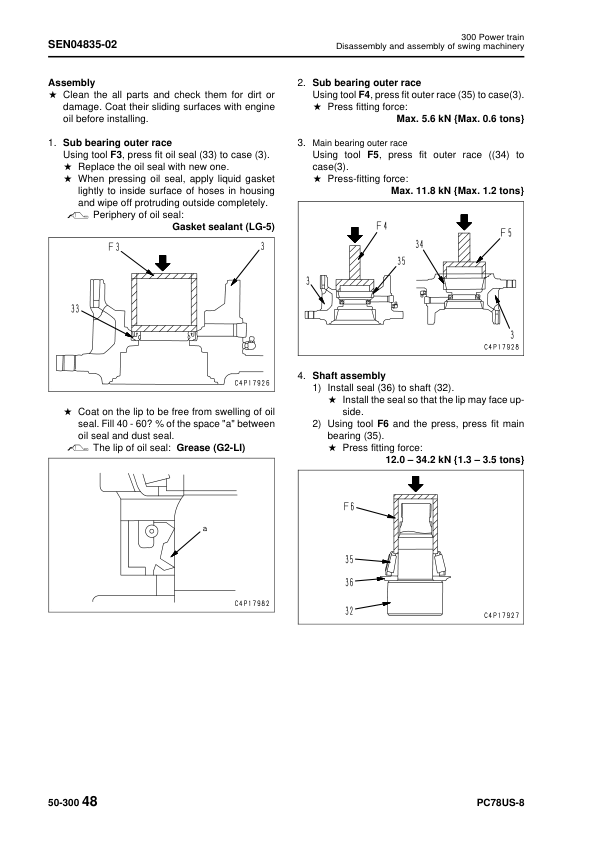 SEN04835-02

300 Power train
Disassembly and assembly of swing machinery

Assembly
★ Clean the all parts and check them for dirt or damage. Coat their sliding surfaces with engine oil before installing.

1. Sub bearing outer race
Using tool F3, press fit oil seal (33) to case (3).
★ Replace the oil seal with new one.
★ When pressing oil seal, apply liquid gasket lightly to inside surface of hoses in housing and wipe off protruding outside completely.
Periphery of oil seal:
Gasket sealant (LG-5)

F3
3
33
C4P17926

★ Coat on the lip to be free from swelling of oil seal. Fill 40 - 60? % of the space "a" between oil seal and dust seal.
The lip of oil seal: Grease (G2-LI)

a
C4P17982

2. Sub bearing outer race
Using tool F4, press fit outer race (35) to case(3).
★ Press fitting force:
Max. 5.6 kN {Max. 0.6 tons}

3. Main bearing outer race
Using tool F5, press fit outer race ((34) to case(3).
★ Press-fitting force:
Max. 11.8 kN {Max. 1.2 tons}

F4
F5
34
35
3
3
C4P17928

4. Shaft assembly
1) Install seal (36) to shaft (32).
★ Install the seal so that the lip may face upside.
2) Using tool F6 and the press, press fit main bearing (35).
★ Press fitting force:
12.0 – 34.2 kN {1.3 – 3.5 tons}

F6
35
36
32
C4P17927

50-300 48

PC78US-8