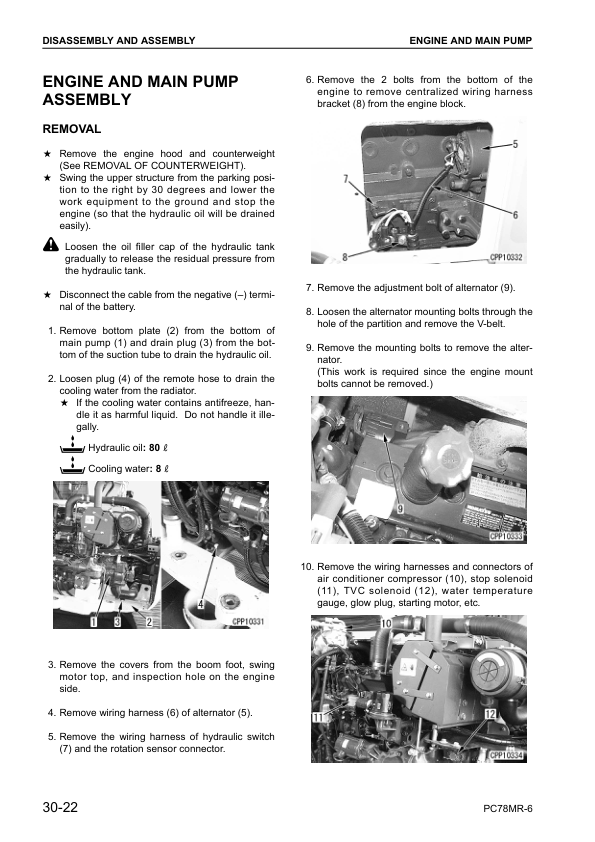 DISASSEMBLY AND ASSEMBLY

ENGINE AND MAIN PUMP

ENGINE AND MAIN PUMP ASSEMBLY

REMOVAL

★ Remove the engine hood and counterweight (See REMOVAL OF COUNTERWEIGHT).
★ Swing the upper structure from the parking position to the right by 30 degrees and lower the work equipment to the ground and stop the engine (so that the hydraulic oil will be drained easily).

Loosen the oil filler cap of the hydraulic tank gradually to release the residual pressure from the hydraulic tank.

★ Disconnect the cable from the negative (–) terminal of the battery.

1. Remove bottom plate (2) from the bottom of main pump (1) and drain plug (3) from the bottom of the suction tube to drain the hydraulic oil.

2. Loosen plug (4) of the remote hose to drain the cooling water from the radiator.
★ If the cooling water contains antifreeze, handle it as harmful liquid. Do not handle it illegally.

Hydraulic oil: 80 ℓ

Cooling water: 8 ℓ

1 3 2 4 CPP10331

3. Remove the covers from the boom foot, swing motor top, and inspection hole on the engine side.

4. Remove wiring harness (6) of alternator (5).

5. Remove the wiring harness of hydraulic switch (7) and the rotation sensor connector.

6. Remove the 2 bolts from the bottom of the engine to remove centralized wiring harness bracket (8) from the engine block.

5 7 6 8 CPP10332

7. Remove the adjustment bolt of alternator (9).

8. Loosen the alternator mounting bolts through the hole of the partition and remove the V-belt.

9. Remove the mounting bolts to remove the alternator.
(This work is required since the engine mount bolts cannot be removed.)

9 CPP10333

10. Remove the wiring harnesses and connectors of air conditioner compressor (10), stop solenoid (11), TVC solenoid (12), water temperature gauge, glow plug, starting motor, etc.

10 11 12 CPP10334

30-22

PC78MR-6