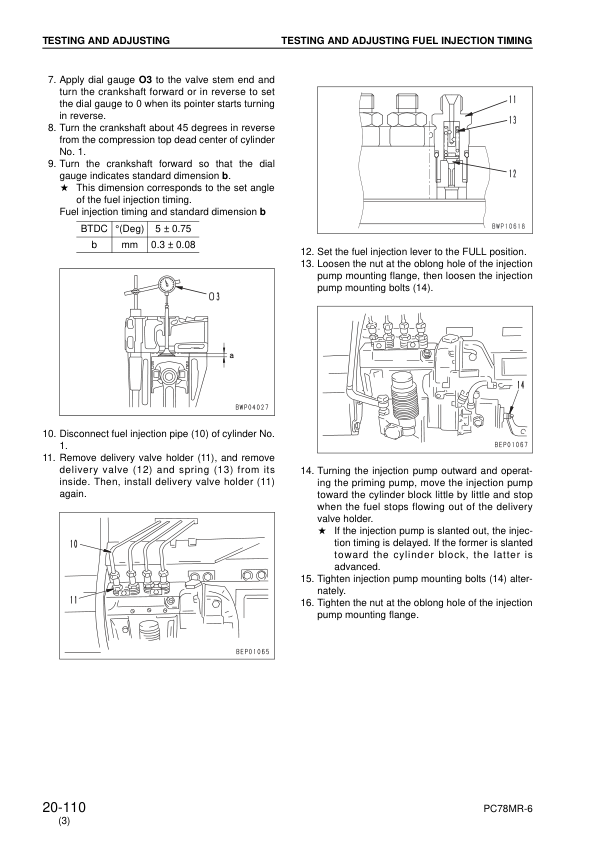 TESTING AND ADJUSTING

TESTING AND ADJUSTING FUEL INJECTION TIMING

7. Apply dial gauge **O3** to the valve stem end and turn the crankshaft forward or in reverse to set the dial gauge to 0 when its pointer starts turning in reverse.
8. Turn the crankshaft about 45 degrees in reverse from the compression top dead center of cylinder No. 1.
9. Turn the crankshaft forward so that the dial gauge indicates standard dimension **b**.
★ This dimension corresponds to the set angle of the fuel injection timing.
Fuel injection timing and standard dimension **b**

| BTDC | °(Deg) | 5 ± 0.75 |
|---|---|---|
| b | mm | 0.3 ± 0.08 |

O3

a

BWP04027

10. Disconnect fuel injection pipe (10) of cylinder No. 1.
11. Remove delivery valve holder (11), and remove delivery valve (12) and spring (13) from its inside. Then, install delivery valve holder (11) again.

10

11

BEP01065

11

13

12

BWP10616

12. Set the fuel injection lever to the FULL position.
13. Loosen the nut at the oblong hole of the injection pump mounting flange, then loosen the injection pump mounting bolts (14).

14

BEP01067

14. Turning the injection pump outward and operating the priming pump, move the injection pump toward the cylinder block little by little and stop when the fuel stops flowing out of the delivery valve holder.
★ If the injection pump is slanted out, the injection timing is delayed. If the former is slanted toward the cylinder block, the latter is advanced.
15. Tighten injection pump mounting bolts (14) alternately.
16. Tighten the nut at the oblong hole of the injection pump mounting flange.

20-110
(3)

PC78MR-6