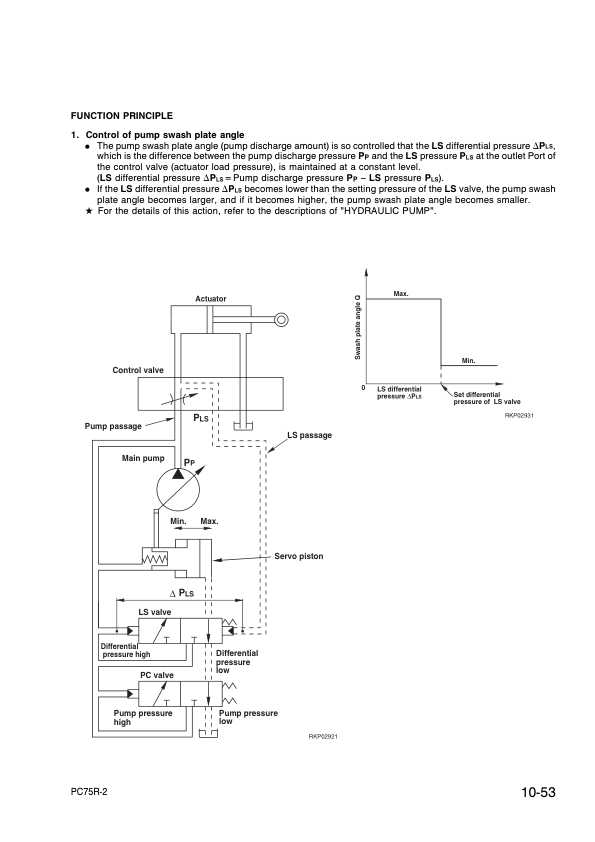 FUNCTION PRINCIPLE

1. Control of pump swash plate angle
● The pump swash plate angle (pump discharge amount) is so controlled that the LS differential pressure $\Delta P_{LS}$, which is the difference between the pump discharge pressure $P_P$ and the LS pressure $P_{LS}$ at the outlet Port of the control valve (actuator load pressure), is maintained at a constant level.
(LS differential pressure $\Delta P_{LS}$ = Pump discharge pressure $P_P$ – LS pressure $P_{LS}$).
● If the LS differential pressure $\Delta P_{LS}$ becomes lower than the setting pressure of the LS valve, the pump swash plate angle becomes larger, and if it becomes higher, the pump swash plate angle becomes smaller.
★ For the details of this action, refer to the descriptions of "HYDRAULIC PUMP".

Swash plate angle Q
Max.
Min.
0
LS differential pressure $\Delta P_{LS}$
Set differential pressure of LS valve
RKP02931

Actuator
Control valve
$P_{LS}$
Pump passage
LS passage
Main pump
$P_P$
Min.
Max.
Servo piston
$\Delta P_{LS}$
LS valve
Differential pressure high
Differential pressure low
PC valve
Pump pressure high
Pump pressure low
RKP02921

PC75R-2
10-53