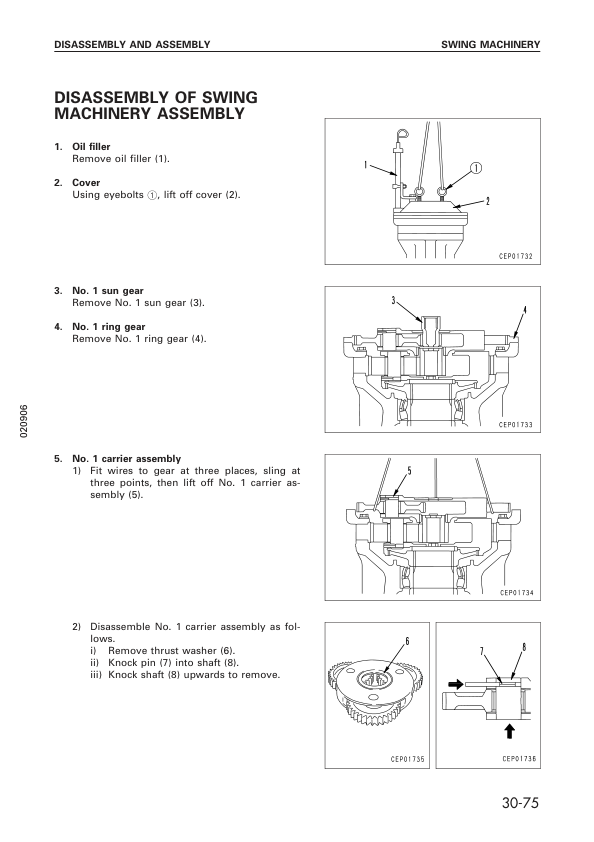 DISASSEMBLY AND ASSEMBLY

SWING MACHINERY

DISASSEMBLY OF SWING MACHINERY ASSEMBLY

1. Oil filler
Remove oil filler (1).

2. Cover
Using eyebolts ①, lift off cover (2).

1
①
2
CEP01732

3. No. 1 sun gear
Remove No. 1 sun gear (3).

4. No. 1 ring gear
Remove No. 1 ring gear (4).

3
4
CEP01733

020906

5. No. 1 carrier assembly
1) Fit wires to gear at three places, sling at three points, then lift off No. 1 carrier assembly (5).

5
CEP01734

2) Disassemble No. 1 carrier assembly as follows.
i) Remove thrust washer (6).
ii) Knock pin (7) into shaft (8).
iii) Knock shaft (8) upwards to remove.

6
CEP01735

7
8
CEP01736

30-75