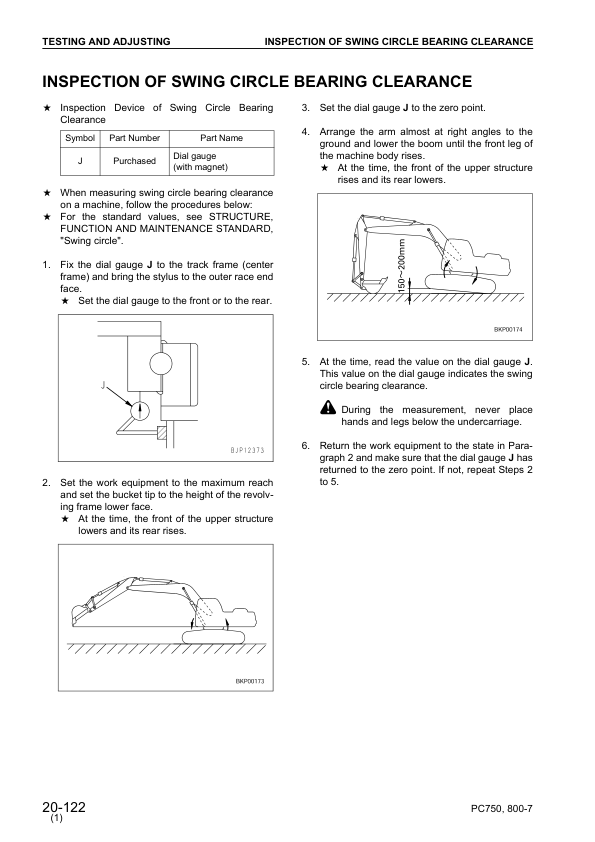 TESTING AND ADJUSTING INSPECTION OF SWING CIRCLE BEARING CLEARANCE

INSPECTION OF SWING CIRCLE BEARING CLEARANCE

★ Inspection Device of Swing Circle Bearing Clearance

| Symbol | Part Number | Part Name |
|---|---|---|
| J | Purchased | Dial gauge (with magnet) |

★ When measuring swing circle bearing clearance on a machine, follow the procedures below:
★ For the standard values, see STRUCTURE, FUNCTION AND MAINTENANCE STANDARD, "Swing circle".

1. Fix the dial gauge **J** to the track frame (center frame) and bring the stylus to the outer race end face.
★ Set the dial gauge to the front or to the rear.

J

BJP12373

2. Set the work equipment to the maximum reach and set the bucket tip to the height of the revolving frame lower face.
★ At the time, the front of the upper structure lowers and its rear rises.

BKP00173

3. Set the dial gauge **J** to the zero point.

4. Arrange the arm almost at right angles to the ground and lower the boom until the front leg of the machine body rises.
★ At the time, the front of the upper structure rises and its rear lowers.

150~200mm

BKP00174

5. At the time, read the value on the dial gauge **J**. This value on the dial gauge indicates the swing circle bearing clearance.

During the measurement, never place hands and legs below the undercarriage.

6. Return the work equipment to the state in Paragraph 2 and make sure that the dial gauge **J** has returned to the zero point. If not, repeat Steps 2 to 5.

20-122
(1)

PC750, 800-7