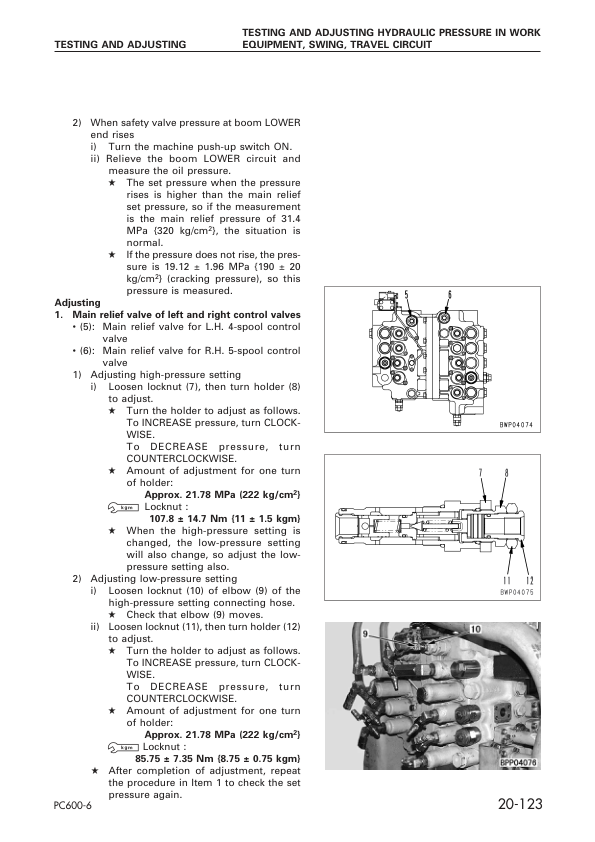 TESTING AND ADJUSTING

TESTING AND ADJUSTING HYDRAULIC PRESSURE IN WORK EQUIPMENT, SWING, TRAVEL CIRCUIT

2) When safety valve pressure at boom LOWER end rises
i) Turn the machine push-up switch ON.
ii) Relieve the boom LOWER circuit and measure the oil pressure.
★ The set pressure when the pressure rises is higher than the main relief set pressure, so if the measurement is the main relief pressure of 31.4 MPa {320 kg/cm$^2$}, the situation is normal.
★ If the pressure does not rise, the pressure is 19.12 ± 1.96 MPa {190 ± 20 kg/cm$^2$} (cracking pressure), so this pressure is measured.

Adjusting
1. Main relief valve of left and right control valves
• (5): Main relief valve for L.H. 4-spool control valve
• (6): Main relief valve for R.H. 5-spool control valve
1) Adjusting high-pressure setting
i) Loosen locknut (7), then turn holder (8) to adjust.
★ Turn the holder to adjust as follows.
To INCREASE pressure, turn CLOCKWISE.
To DECREASE pressure, turn COUNTERCLOCKWISE.
★ Amount of adjustment for one turn of holder:
Approx. 21.78 MPa {222 kg/cm$^2$}
kgm Locknut :
107.8 ± 14.7 Nm {11 ± 1.5 kgm}
★ When the high-pressure setting is changed, the low-pressure setting will also change, so adjust the low-pressure setting also.
2) Adjusting low-pressure setting
i) Loosen locknut (10) of elbow (9) of the high-pressure setting connecting hose.
★ Check that elbow (9) moves.
ii) Loosen locknut (11), then turn holder (12) to adjust.
★ Turn the holder to adjust as follows.
To INCREASE pressure, turn CLOCKWISE.
To DECREASE pressure, turn COUNTERCLOCKWISE.
★ Amount of adjustment for one turn of holder:
Approx. 21.78 MPa {222 kg/cm$^2$}
kgm Locknut :
85.75 ± 7.35 Nm {8.75 ± 0.75 kgm}
★ After completion of adjustment, repeat the procedure in Item 1 to check the set pressure again.

5 6
BWP04074

7 8
11 12
BWP04075

9 10
BPP04076

PC600-6

20-123