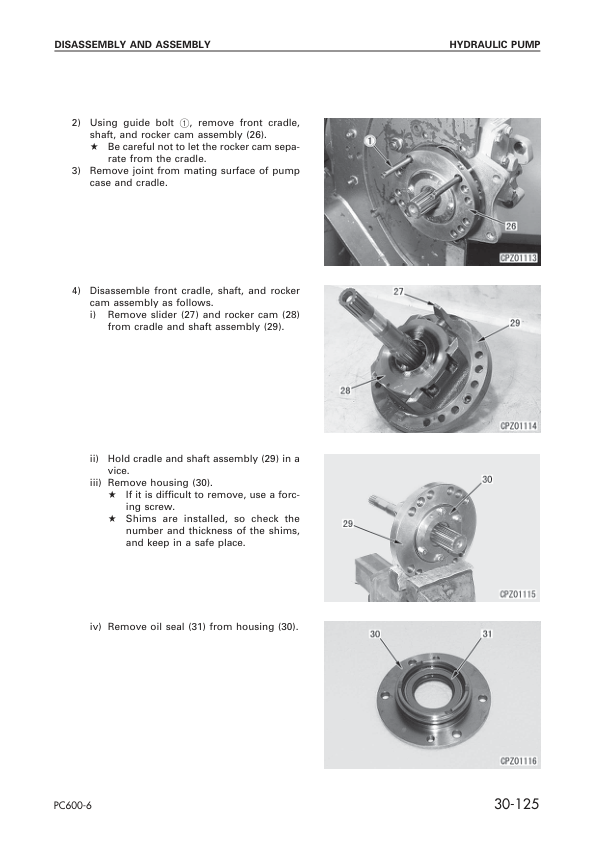 DISASSEMBLY AND ASSEMBLY

HYDRAULIC PUMP

2) Using guide bolt ①, remove front cradle, shaft, and rocker cam assembly (26).
★ Be careful not to let the rocker cam separate from the cradle.
3) Remove joint from mating surface of pump case and cradle.

1
26
CPZ01113

4) Disassemble front cradle, shaft, and rocker cam assembly as follows.
i) Remove slider (27) and rocker cam (28) from cradle and shaft assembly (29).

27
29
28
CPZ01114

ii) Hold cradle and shaft assembly (29) in a vice.
iii) Remove housing (30).
★ If it is difficult to remove, use a forcing screw.
★ Shims are installed, so check the number and thickness of the shims, and keep in a safe place.

30
29
CPZ01115

iv) Remove oil seal (31) from housing (30).

30
31
CPZ01116

PC600-6

30-125