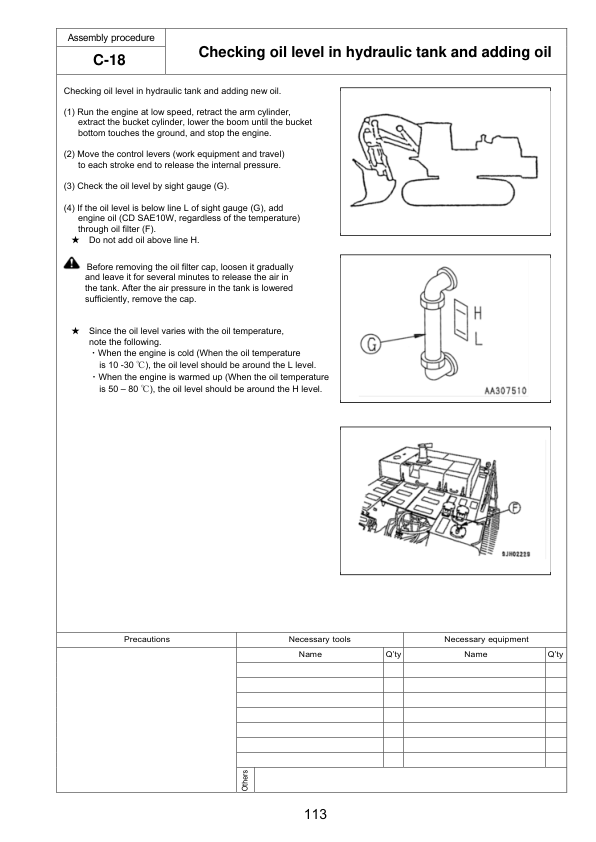 Assembly procedure

C-18

Checking oil level in hydraulic tank and adding oil

Checking oil level in hydraulic tank and adding new oil.

(1) Run the engine at low speed, retract the arm cylinder, extract the bucket cylinder, lower the boom until the bucket bottom touches the ground, and stop the engine.

(2) Move the control levers (work equipment and travel) to each stroke end to release the internal pressure.

(3) Check the oil level by sight gauge (G).

(4) If the oil level is below line L of sight gauge (G), add engine oil (CD SAE10W, regardless of the temperature) through oil filter (F).
★ Do not add oil above line H.

Before removing the oil filter cap, loosen it gradually and leave it for several minutes to release the air in the tank. After the air pressure in the tank is lowered sufficiently, remove the cap.

★ Since the oil level varies with the oil temperature, note the following.
・When the engine is cold (When the oil temperature is 10 -30 ℃), the oil level should be around the L level.
・When the engine is warmed up (When the oil temperature is 50 – 80 ℃), the oil level should be around the H level.

G

H

L

AA307510

F

SJH02229

| Precautions | Necessary tools | | Necessary equipment | |
|---|---|---|---|---|
| | Name | Q'ty | Name | Q'ty |
| | | | | |
| | | | | |
| | | | | |
| | | | | |
| | | | | |
| | | | | |
| | Others | | | |

113