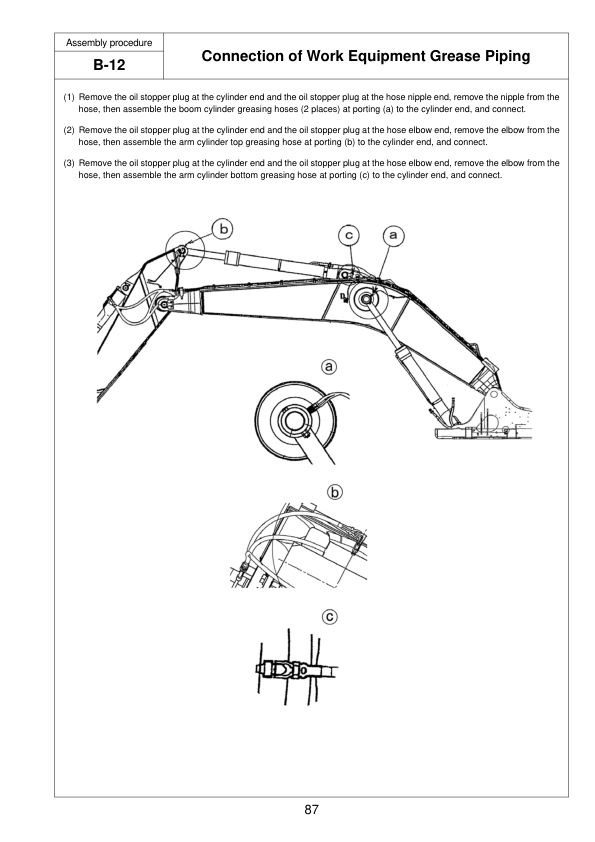 Assembly procedure

B-12

Connection of Work Equipment Grease Piping

(1) Remove the oil stopper plug at the cylinder end and the oil stopper plug at the hose nipple end, remove the nipple from the hose, then assemble the boom cylinder greasing hoses (2 places) at porting (a) to the cylinder end, and connect.

(2) Remove the oil stopper plug at the cylinder end and the oil stopper plug at the hose elbow end, remove the elbow from the hose, then assemble the arm cylinder top greasing hose at porting (b) to the cylinder end, and connect.

(3) Remove the oil stopper plug at the cylinder end and the oil stopper plug at the hose elbow end, remove the elbow from the hose, then assemble the arm cylinder bottom greasing hose at porting (c) to the cylinder end, and connect.

b

c

a

a

b

c

87