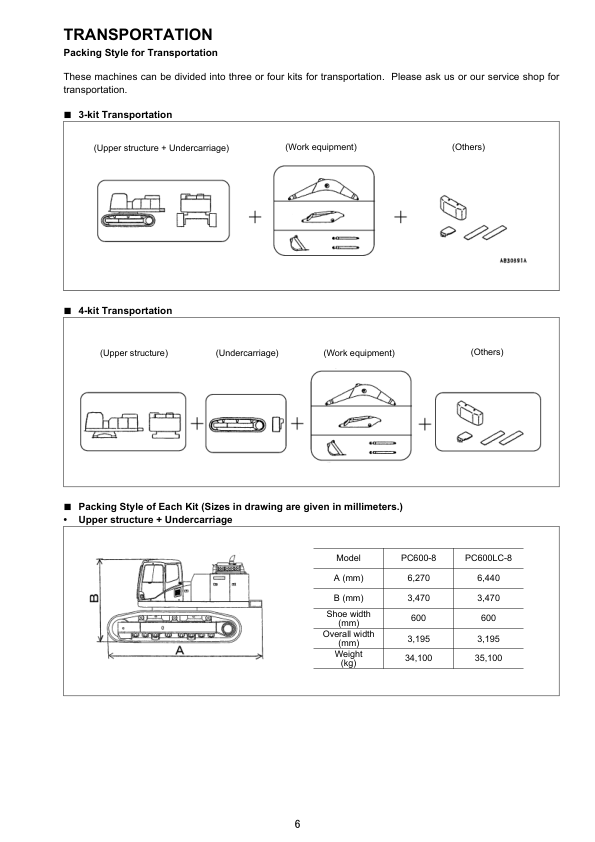 TRANSPORTATION

Packing Style for Transportation

These machines can be divided into three or four kits for transportation. Please ask us or our service shop for transportation.

■ 3-kit Transportation

(Upper structure + Undercarriage)

(Work equipment)

(Others)

AB20891A

■ 4-kit Transportation

(Upper structure)

(Undercarriage)

(Work equipment)

(Others)

■ Packing Style of Each Kit (Sizes in drawing are given in millimeters.)

• Upper structure + Undercarriage

B

A

| Model | PC600-8 | PC600LC-8 |
|---|---|---|
| A (mm) | 6,270 | 6,440 |
| B (mm) | 3,470 | 3,470 |
| Shoe width (mm) | 600 | 600 |
| Overall width (mm) | 3,195 | 3,195 |
| Weight (kg) | 34,100 | 35,100 |

6